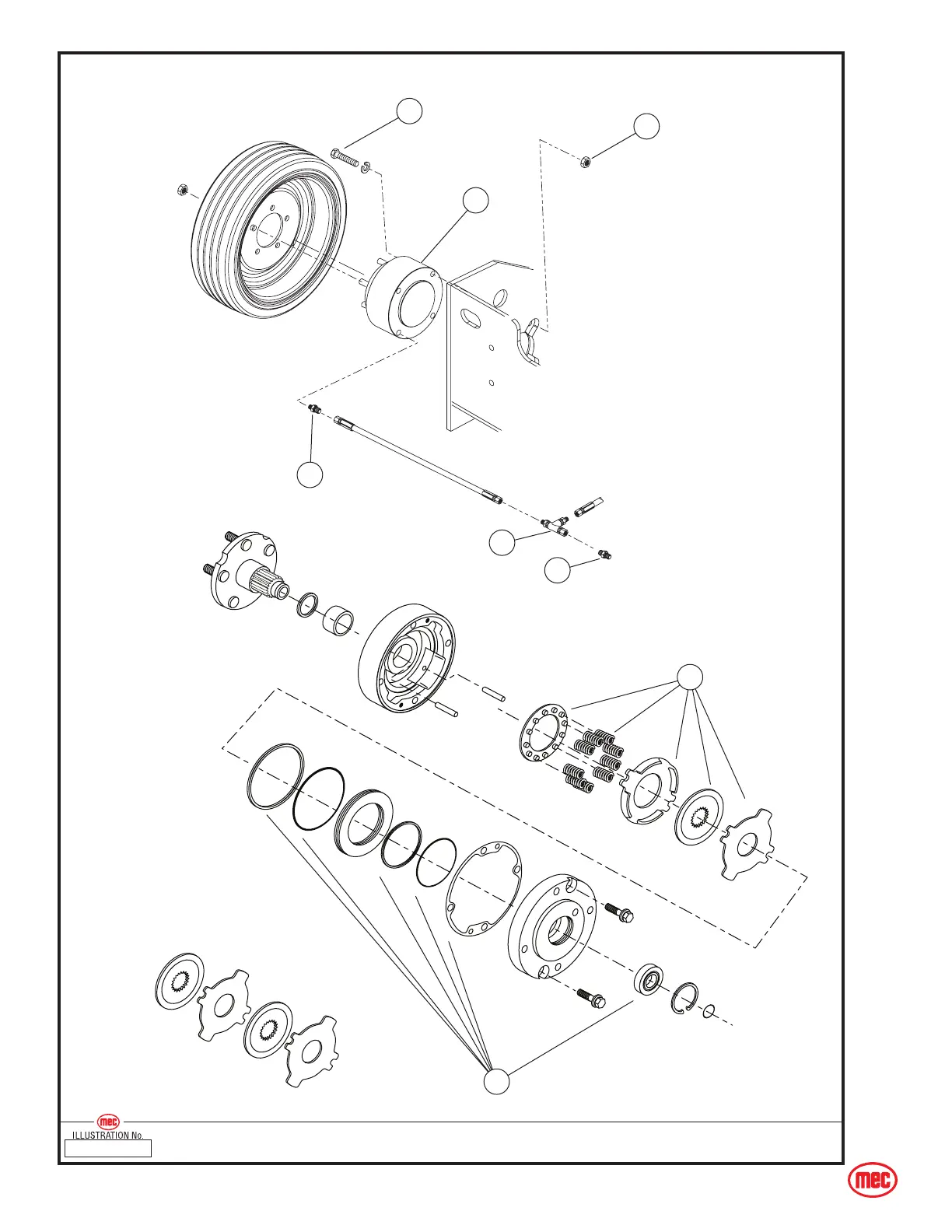 mec
ILLUSTRATION No.

mec