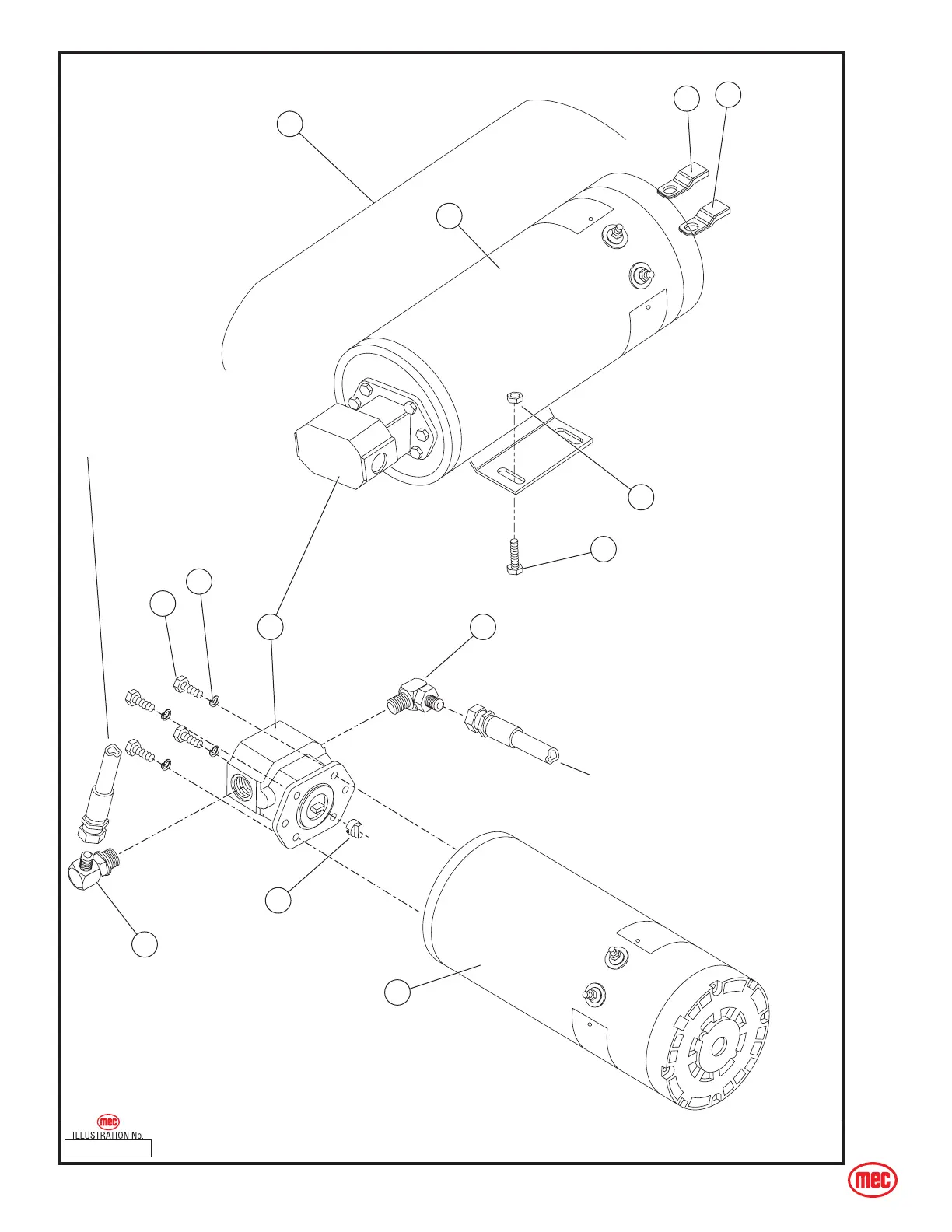 mec
ILLUSTRATION No.

mec