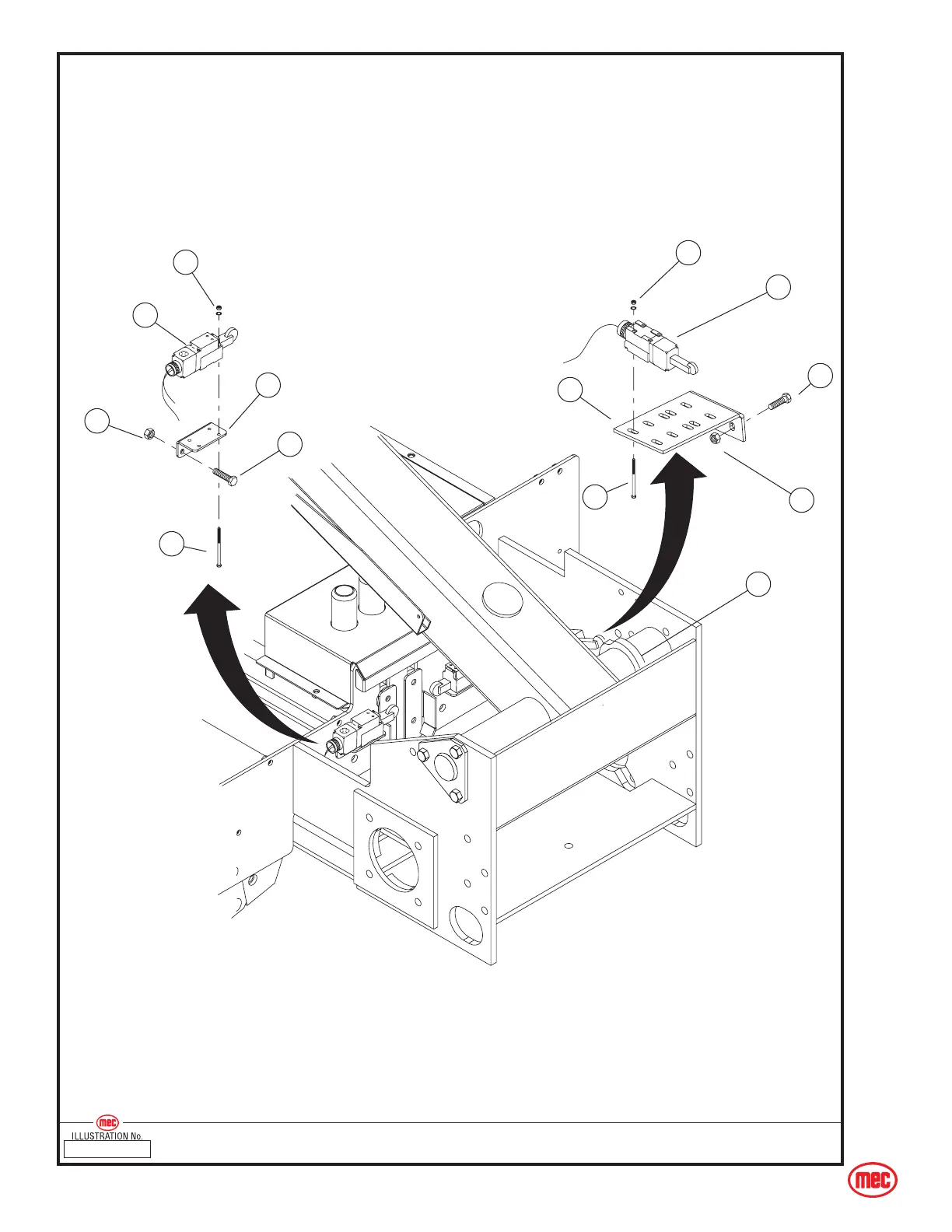 mec
ILLUSTRATION No.

mec