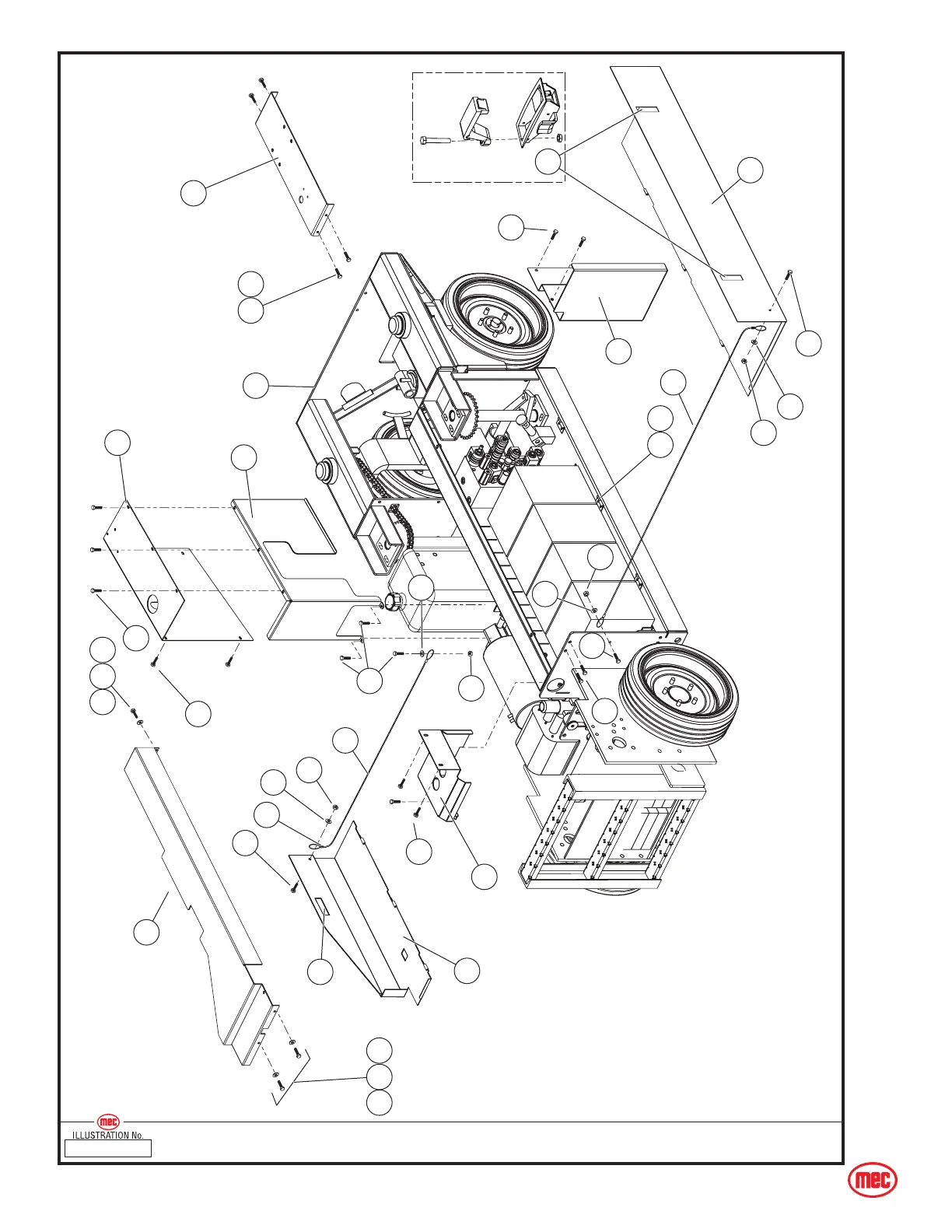 mec
ILLUSTRATION No.

mec