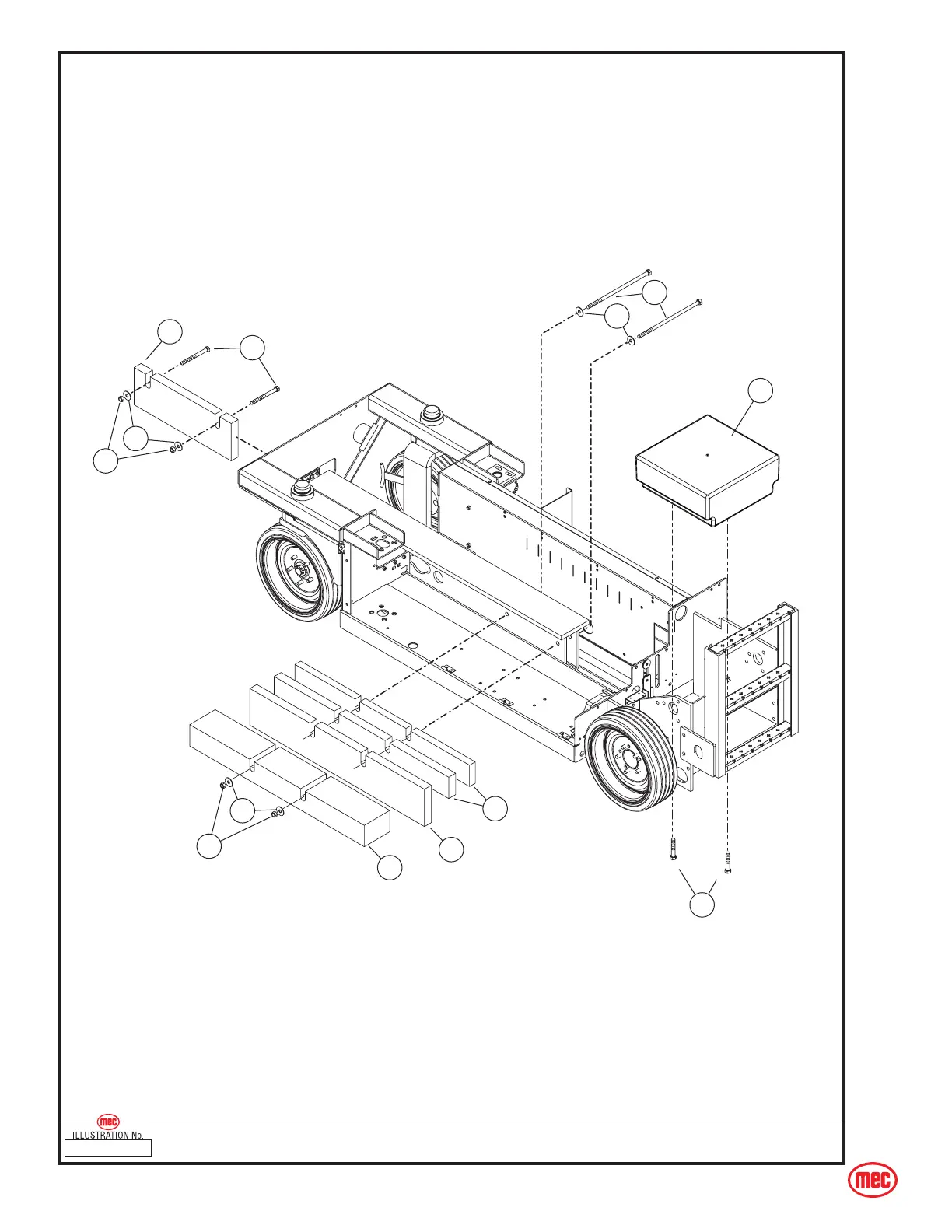 mec
ILLUSTRATION No.

mec