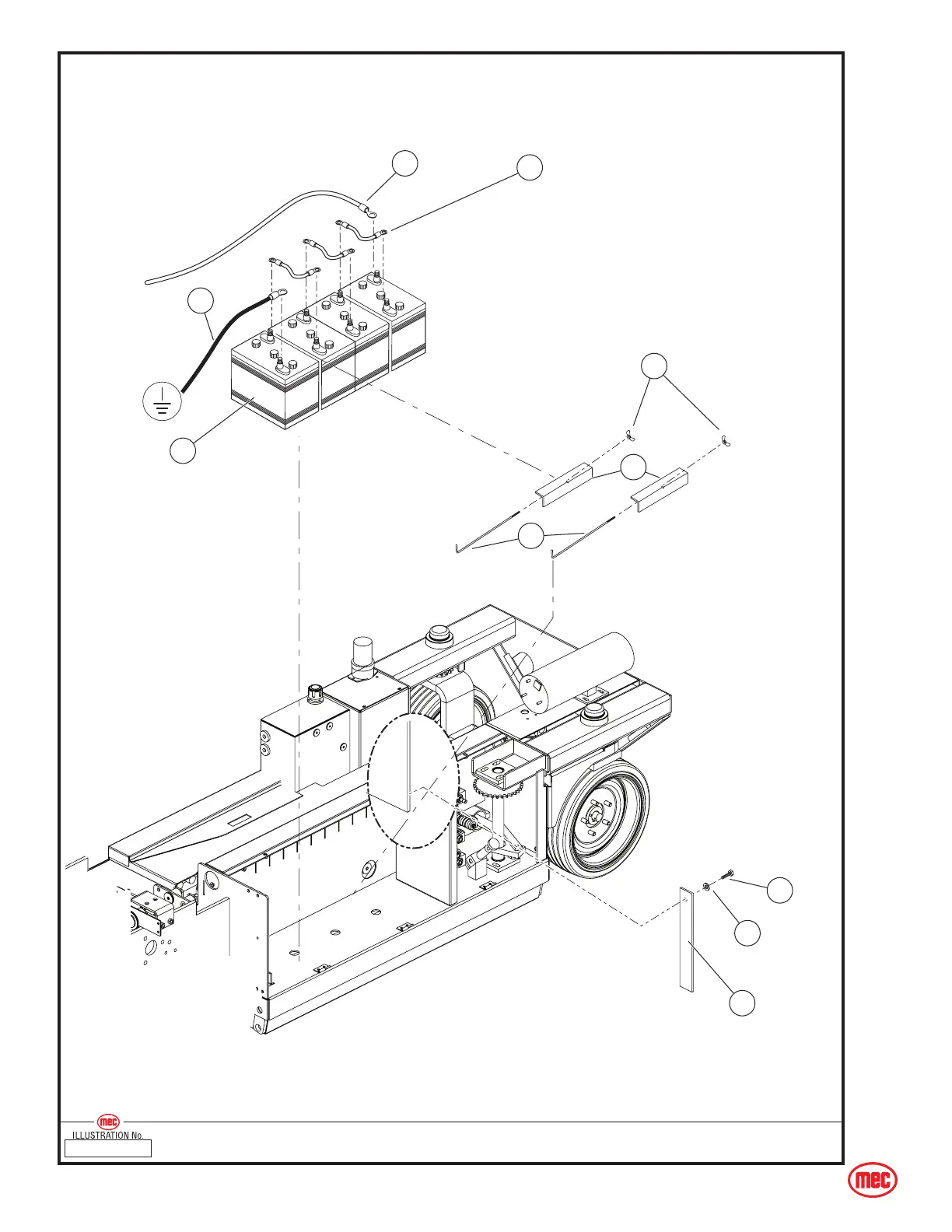 mec
ILLUSTRATION No.

mec