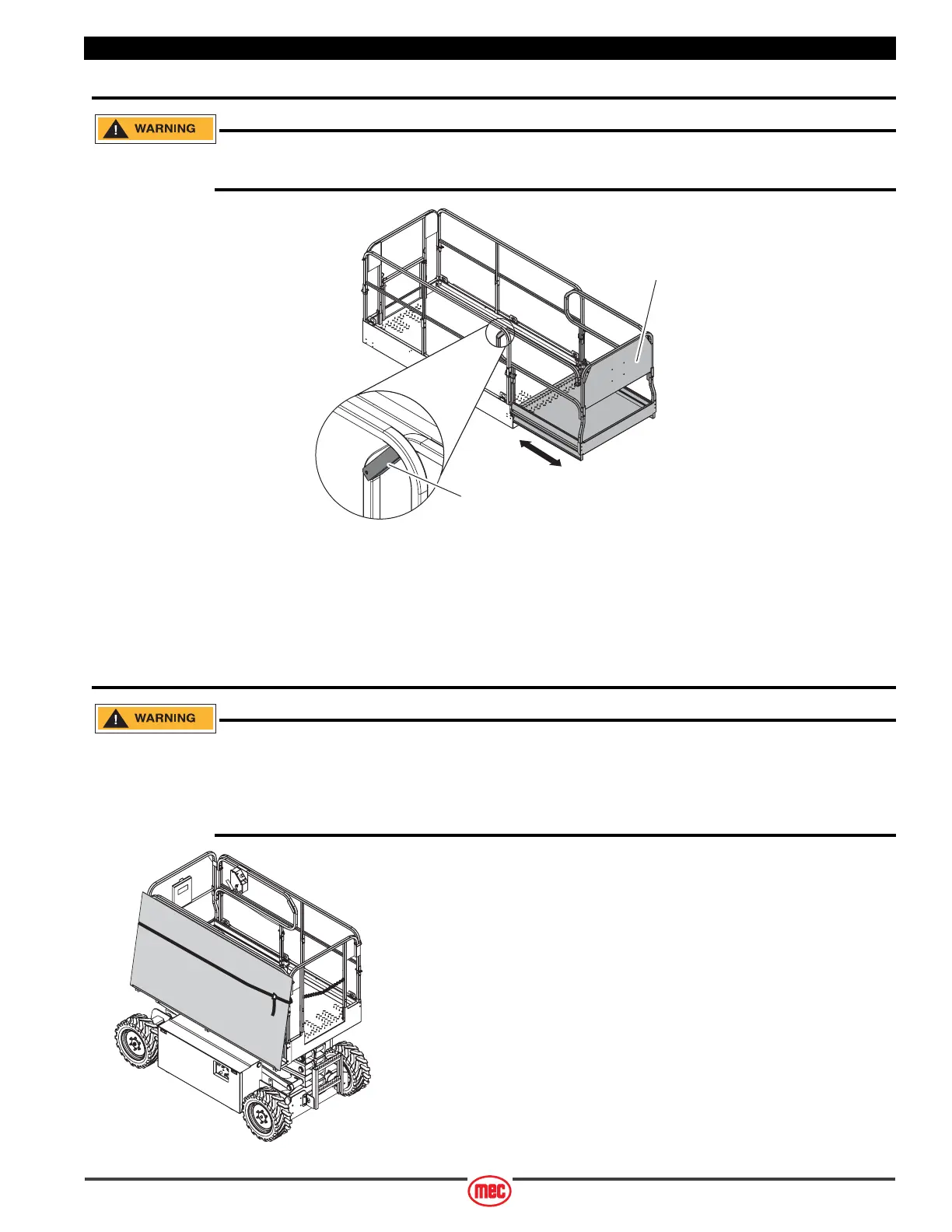 WARNING

WARNING

mec