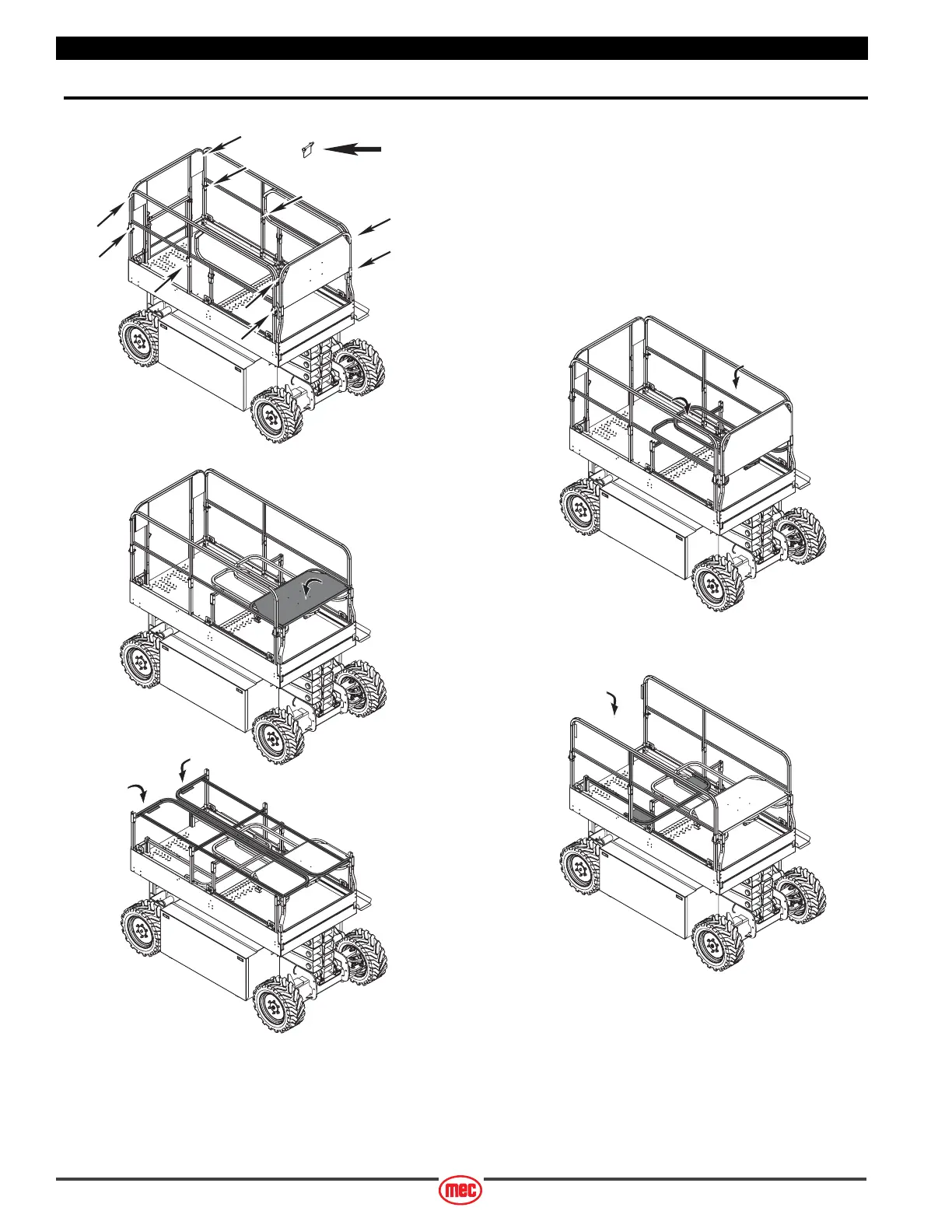 mec