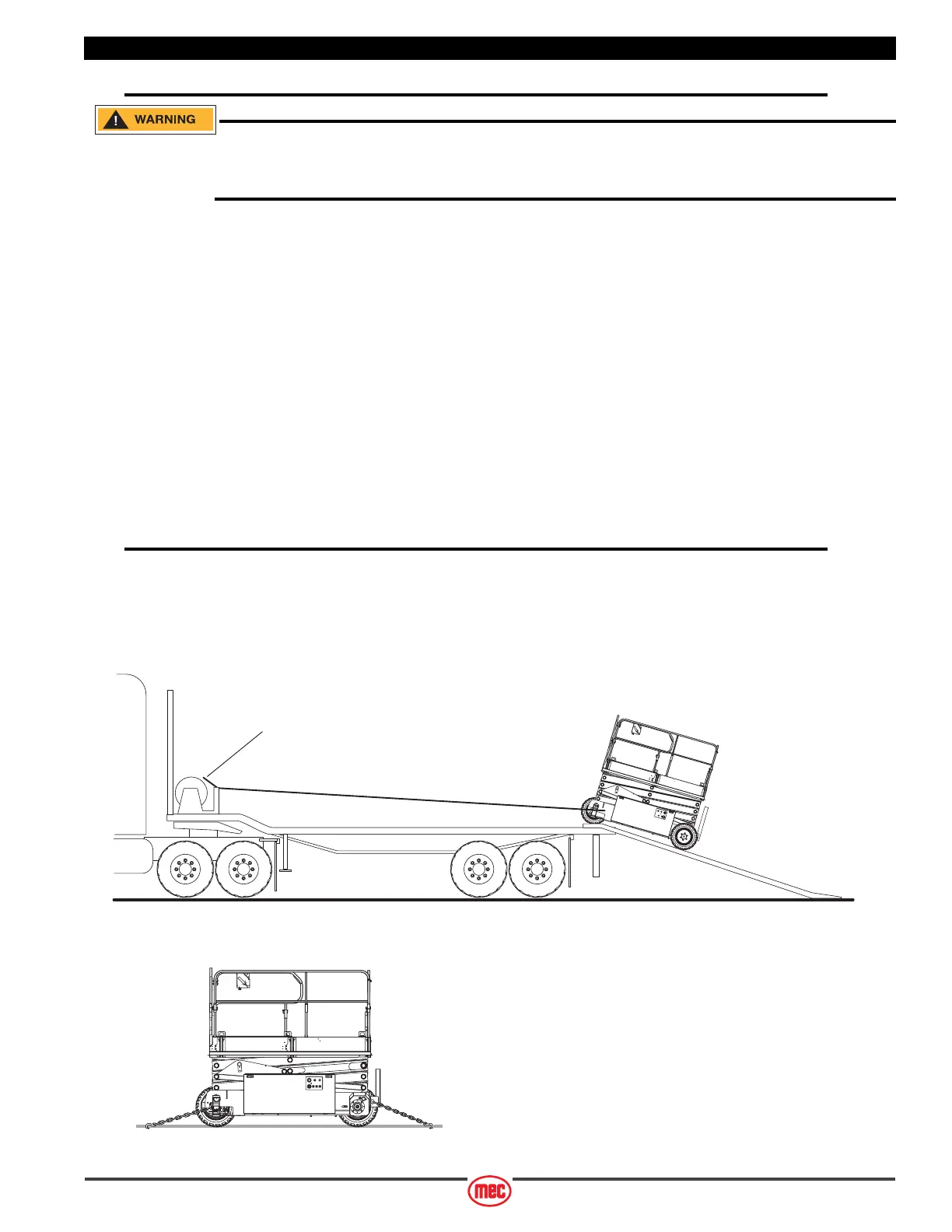 WARNING

mec