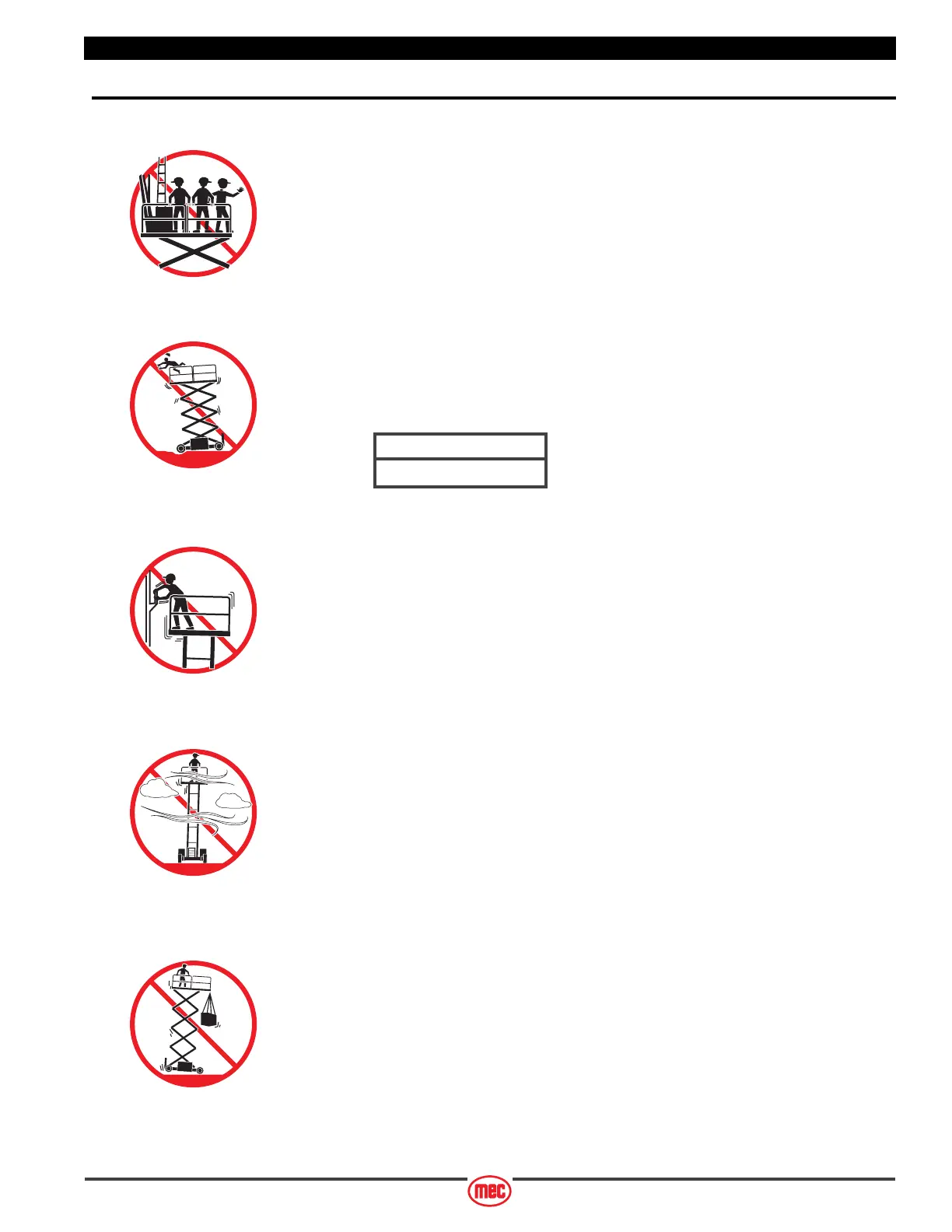 mec