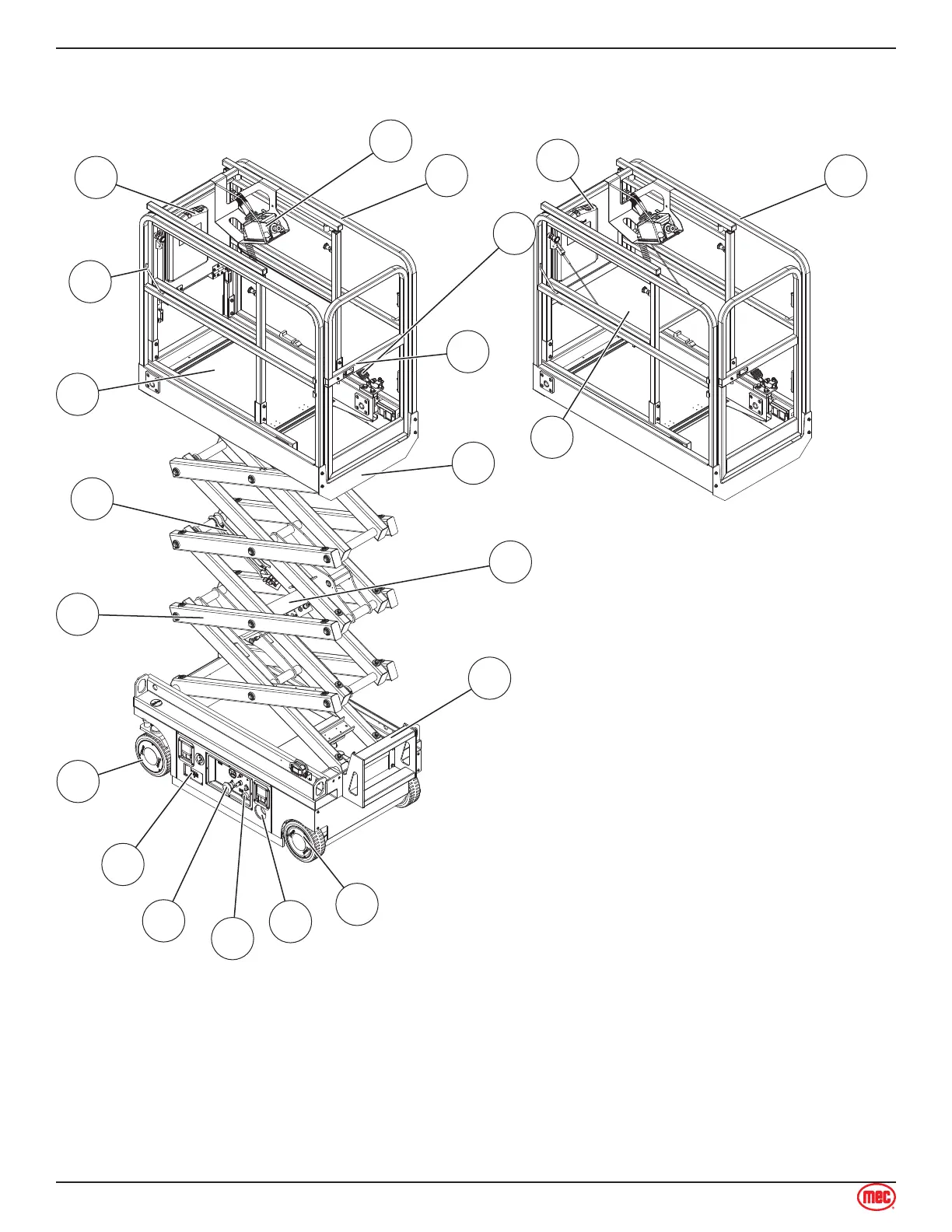 mec