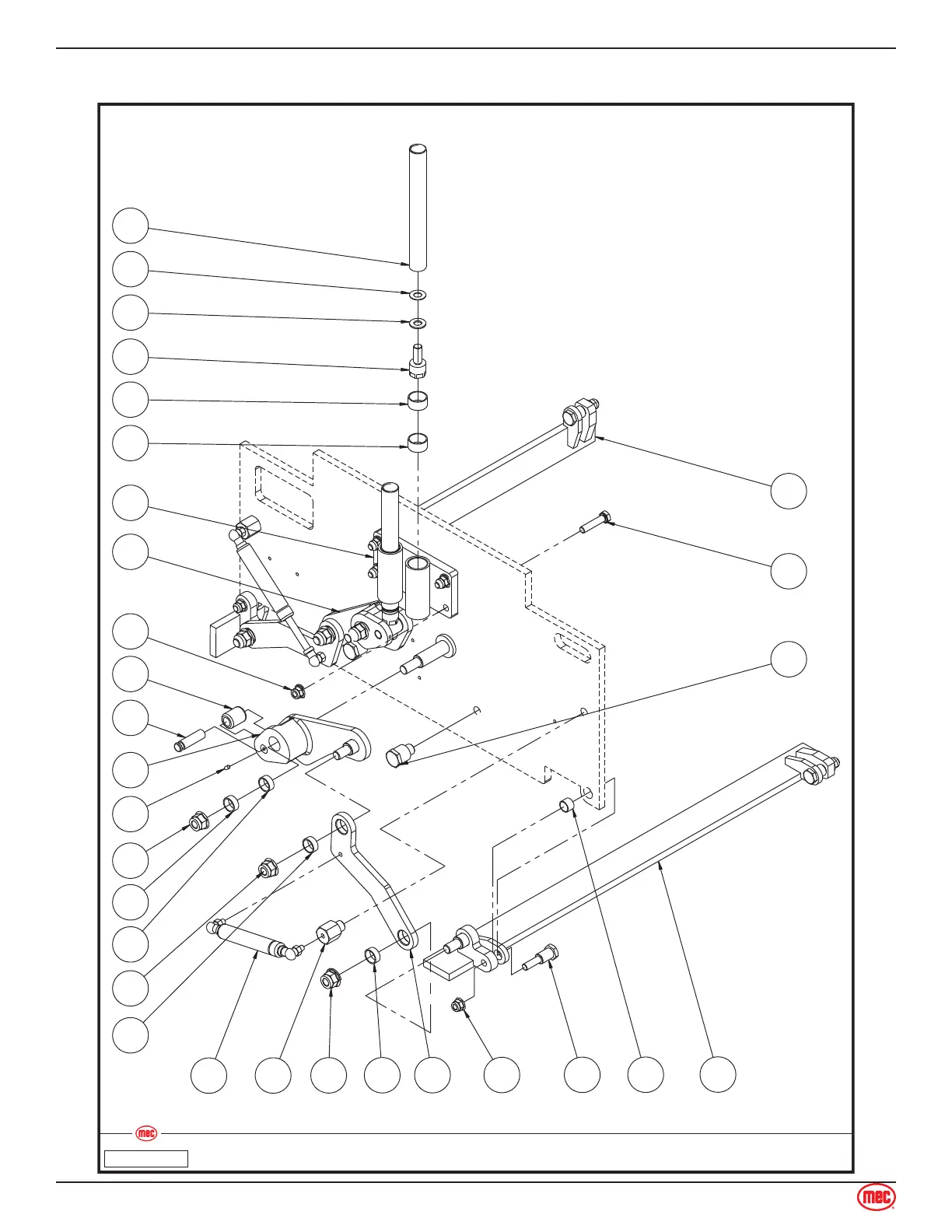 mec

mec