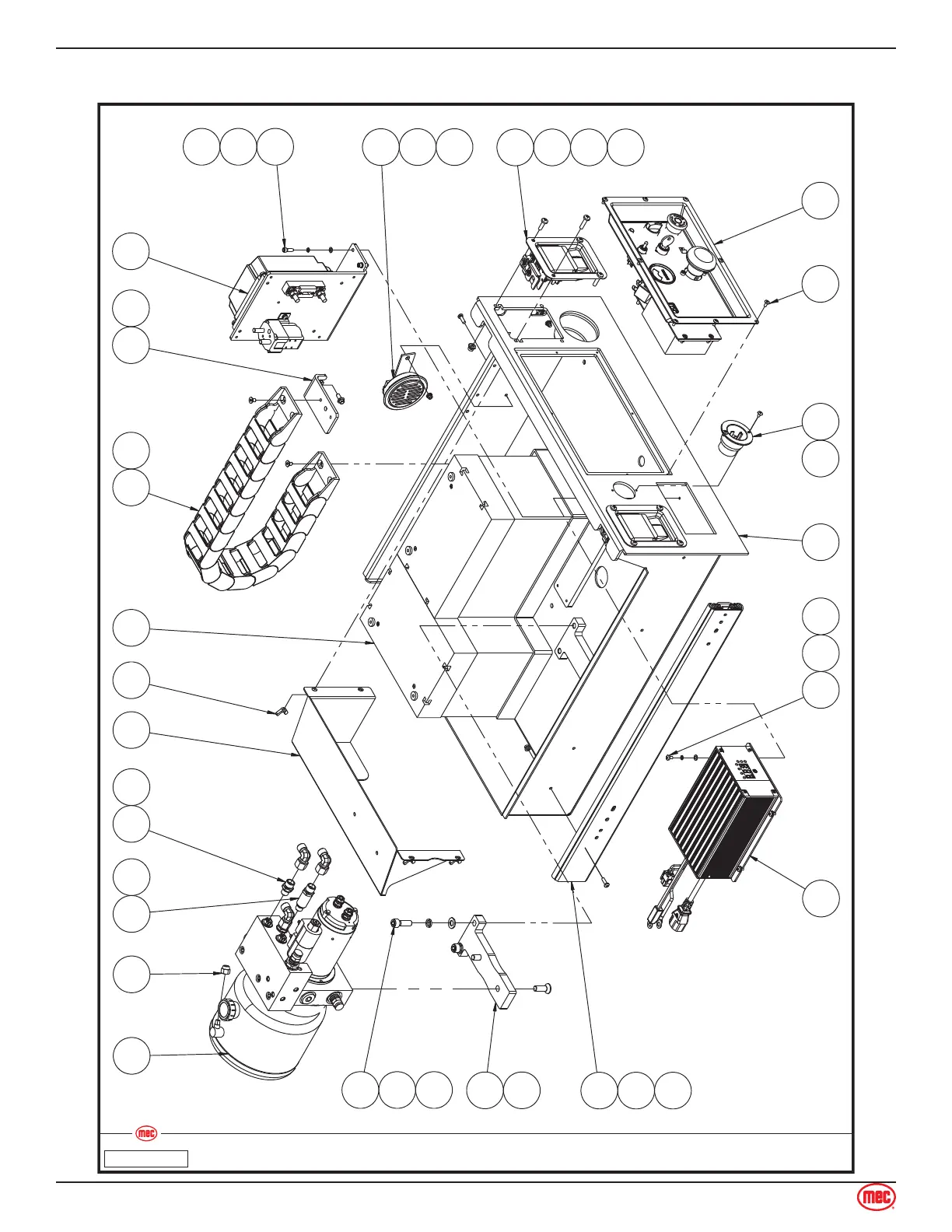 mec

mec