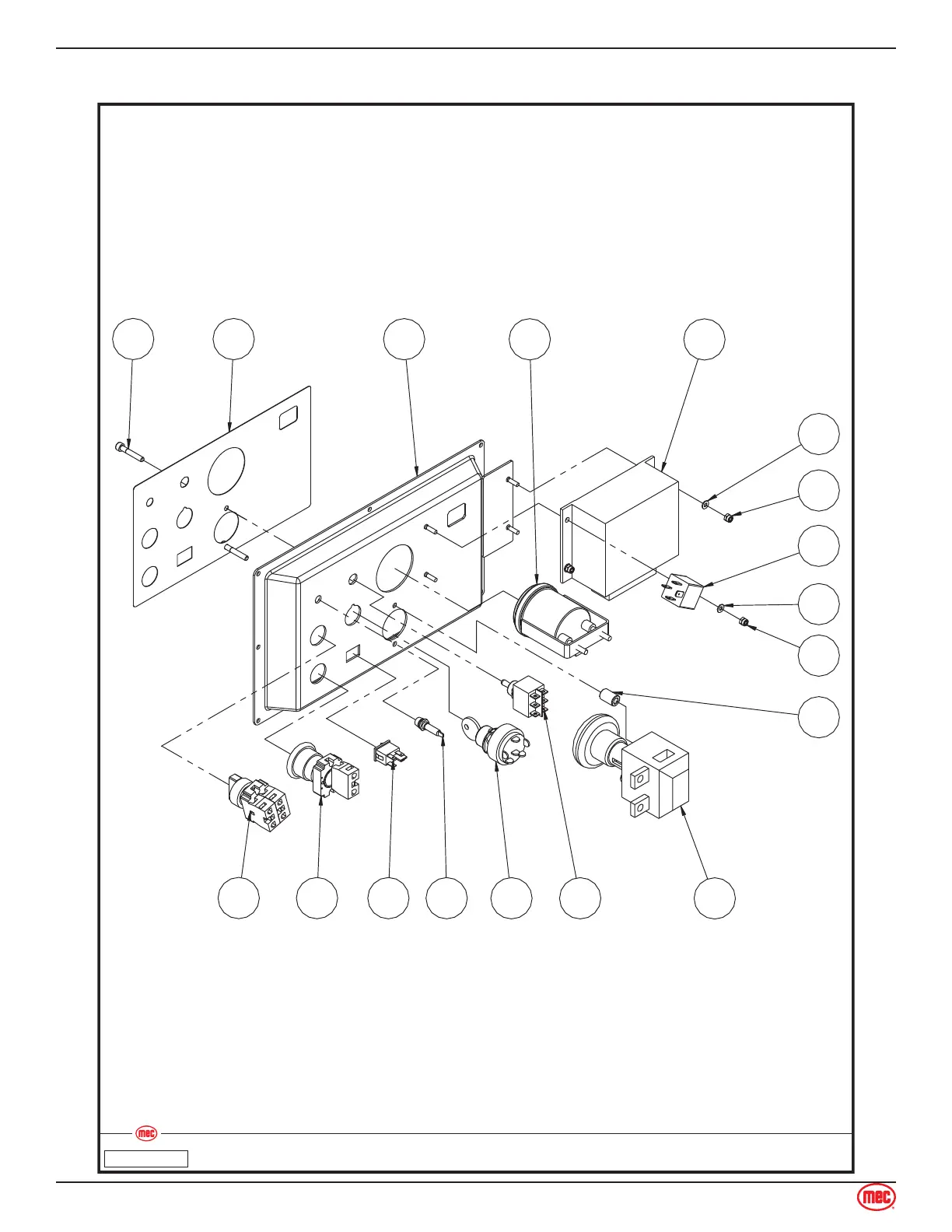 mec

mec