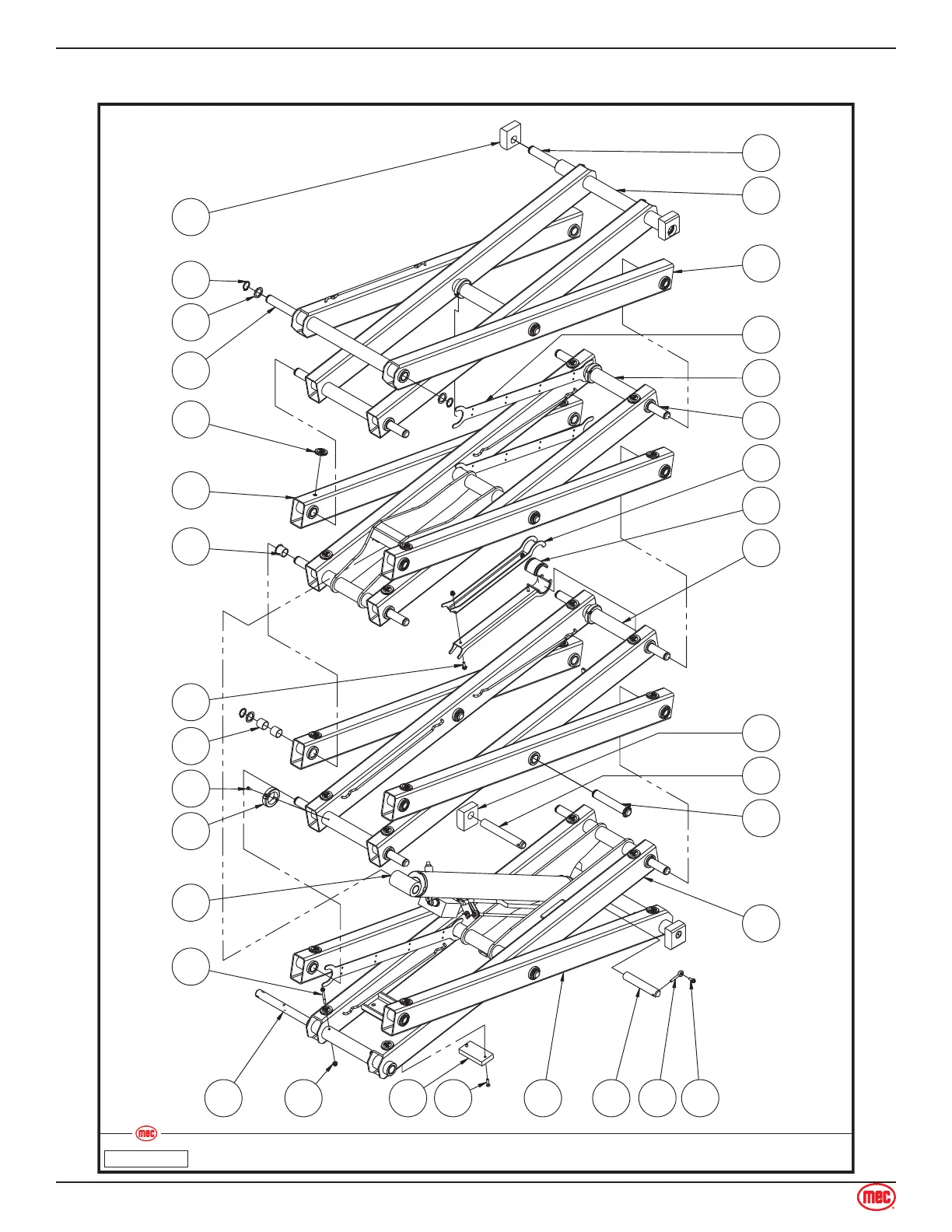 mec

mec