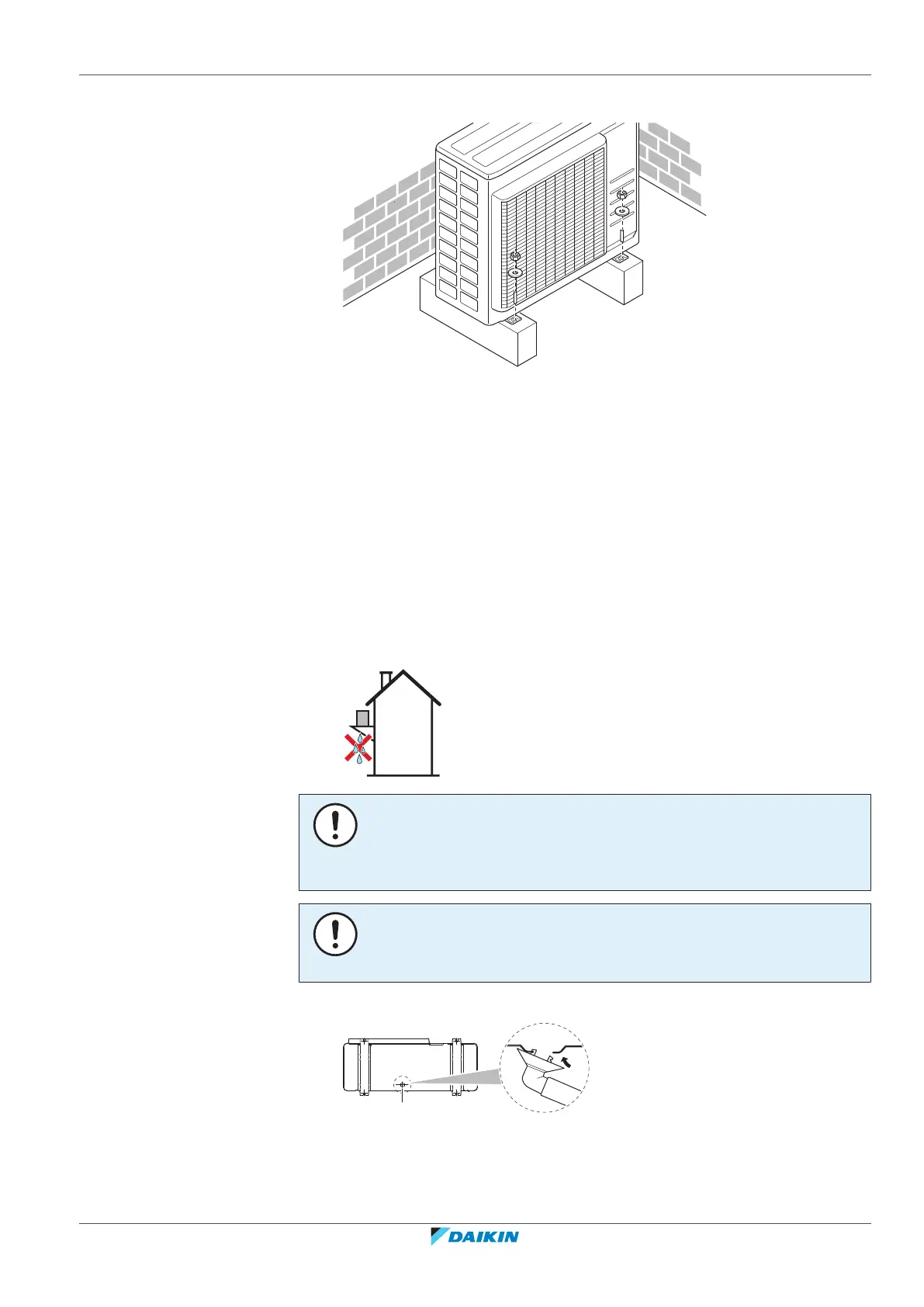 DAIKIN