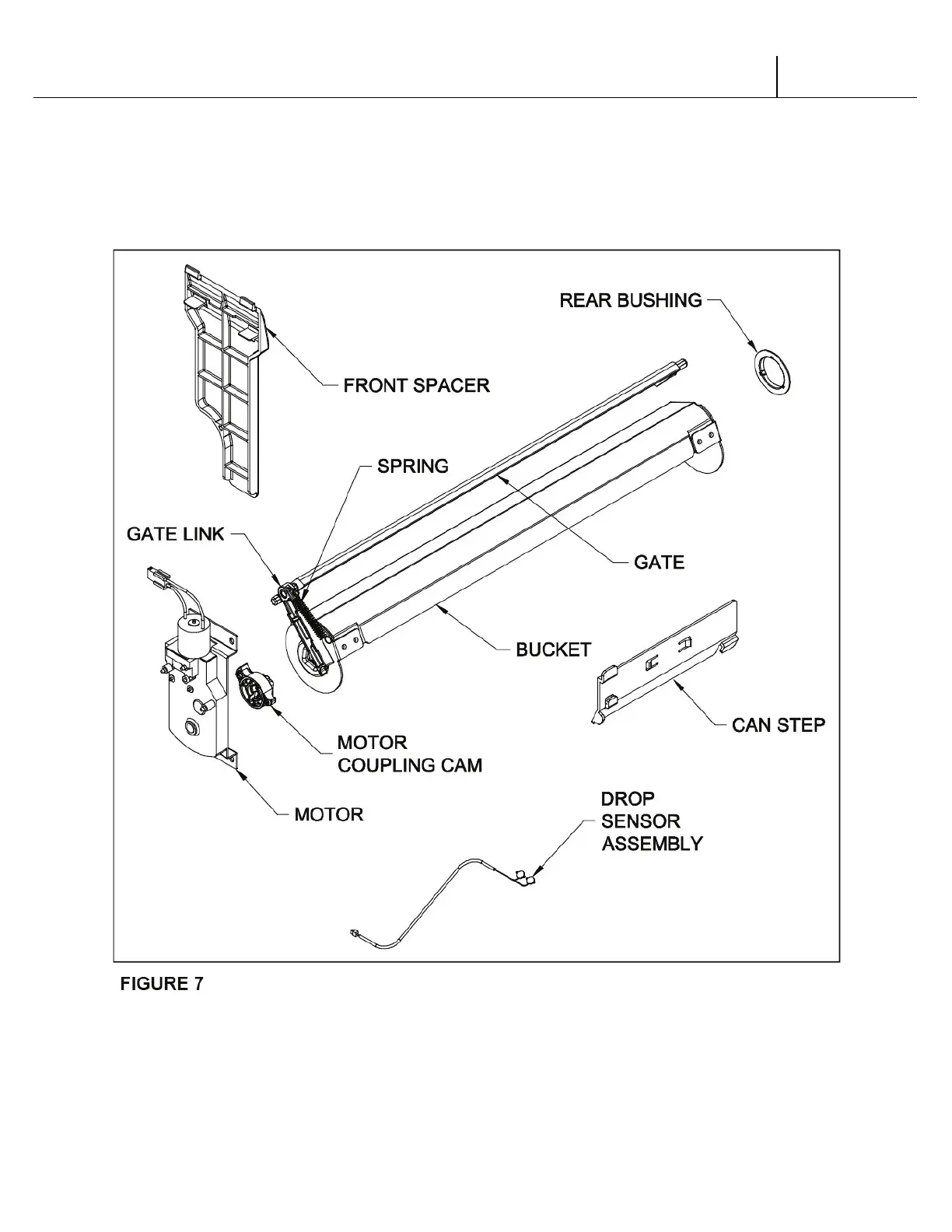 REAR BUSHING

FRONT SPACER

SPRING

GATE LINK

GATE

BUCKET

CAN STEP

MOTOR
COUPLING CAM

MOTOR

DROP
SENSOR
ASSEMBLY

FIGURE 7