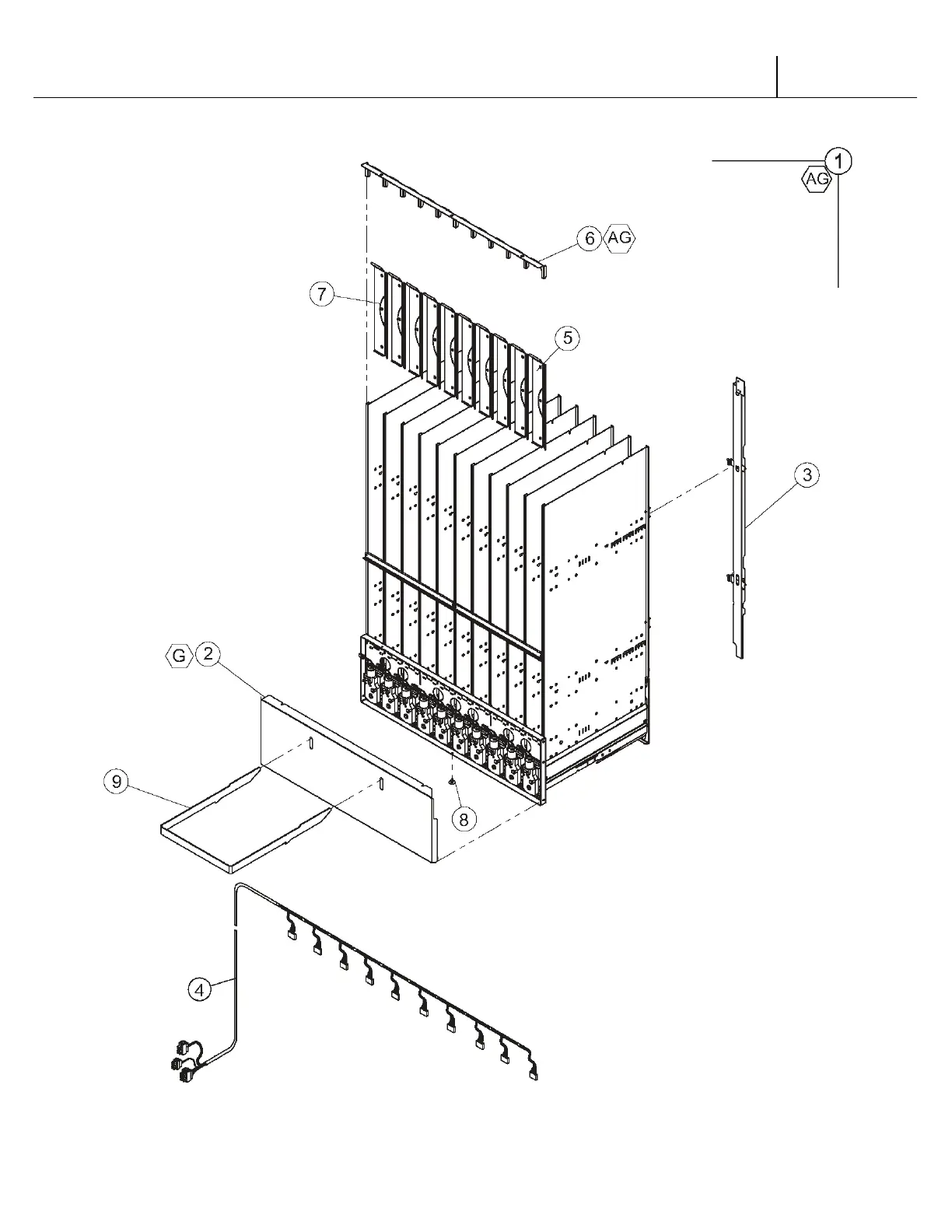 1
AG
6 AG
7
5
3
G 2
9
8
4