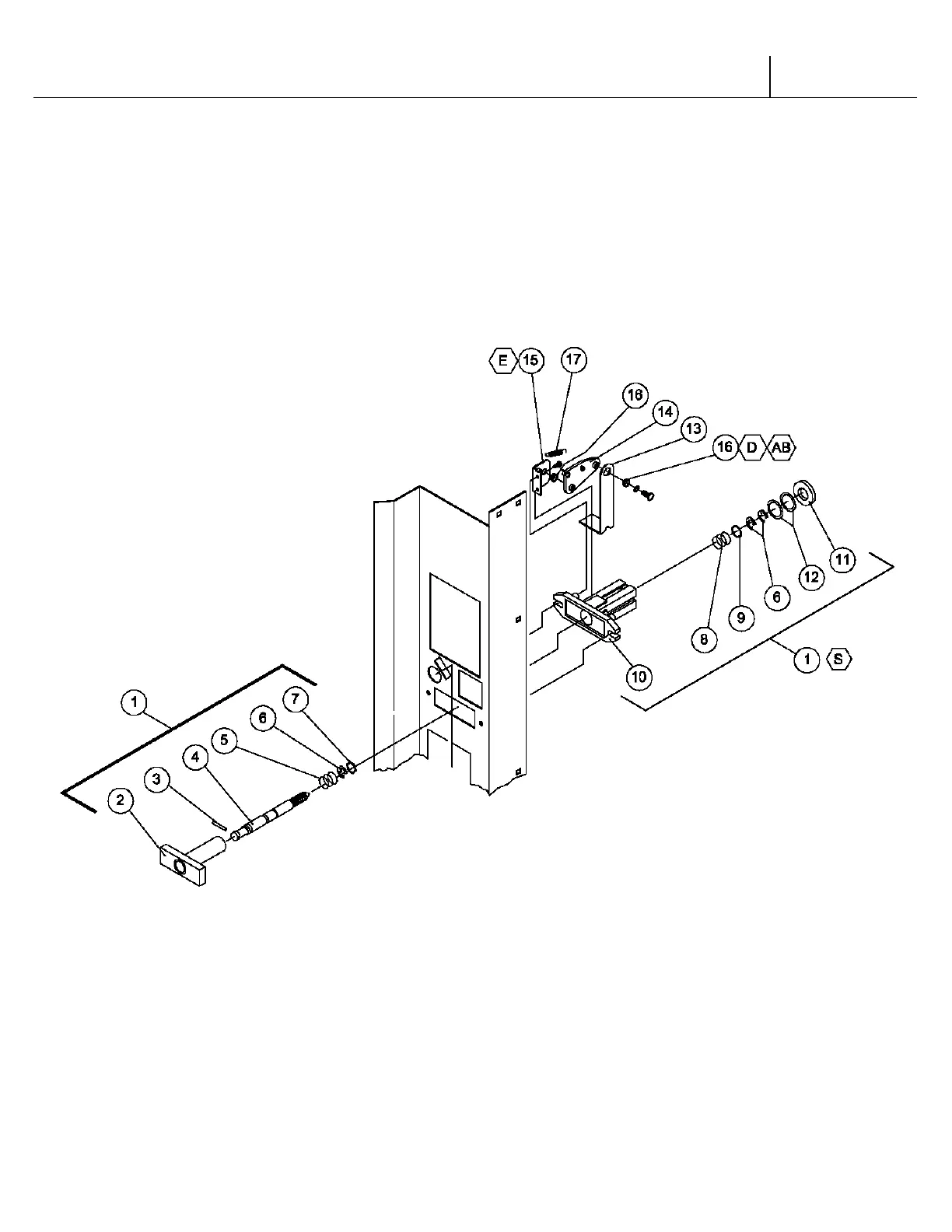 E 15 17
16
14
13
16 D AB
11
12
6
9
8
10
1 S
1
7
6
5
4
3
2