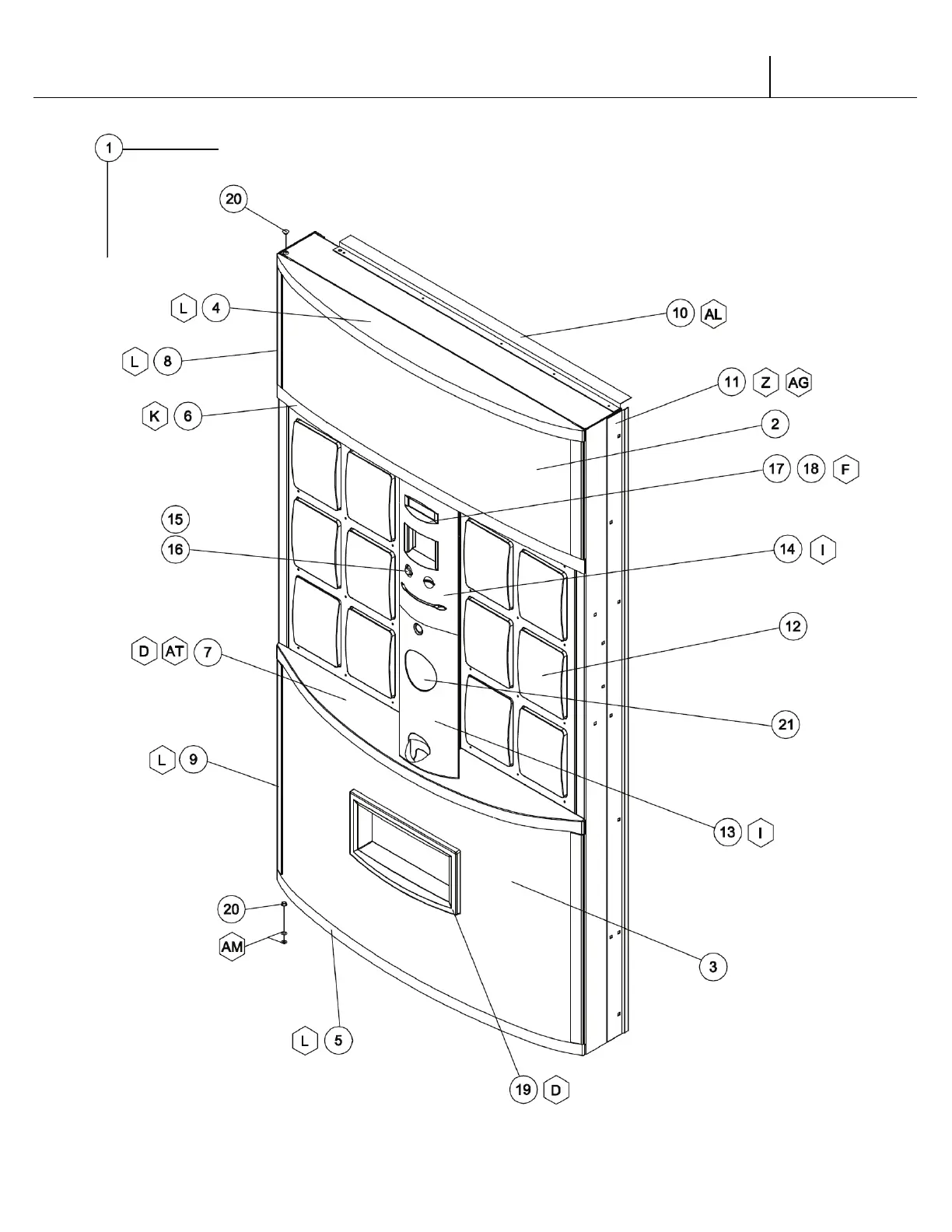 1

20

L 4

10 AL

L 8

11 Z AG

K 6

2

17 18 F

15

16

14 I

12

D AT 7

21

L 9

13 I

20

AM

3

L 5

19 D