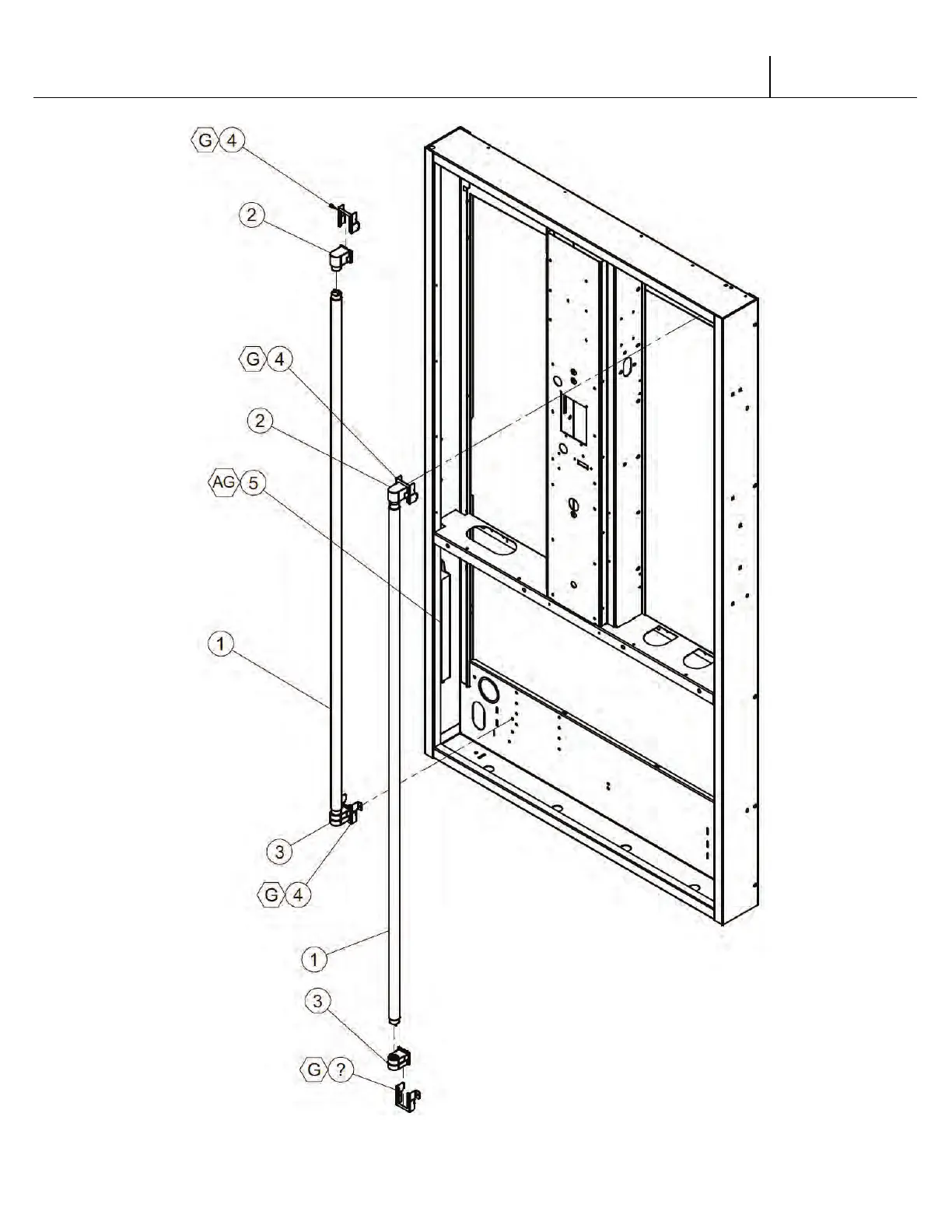 G 4

2

G 4

2

AG 5

1

3

G 4

1

3

G ?