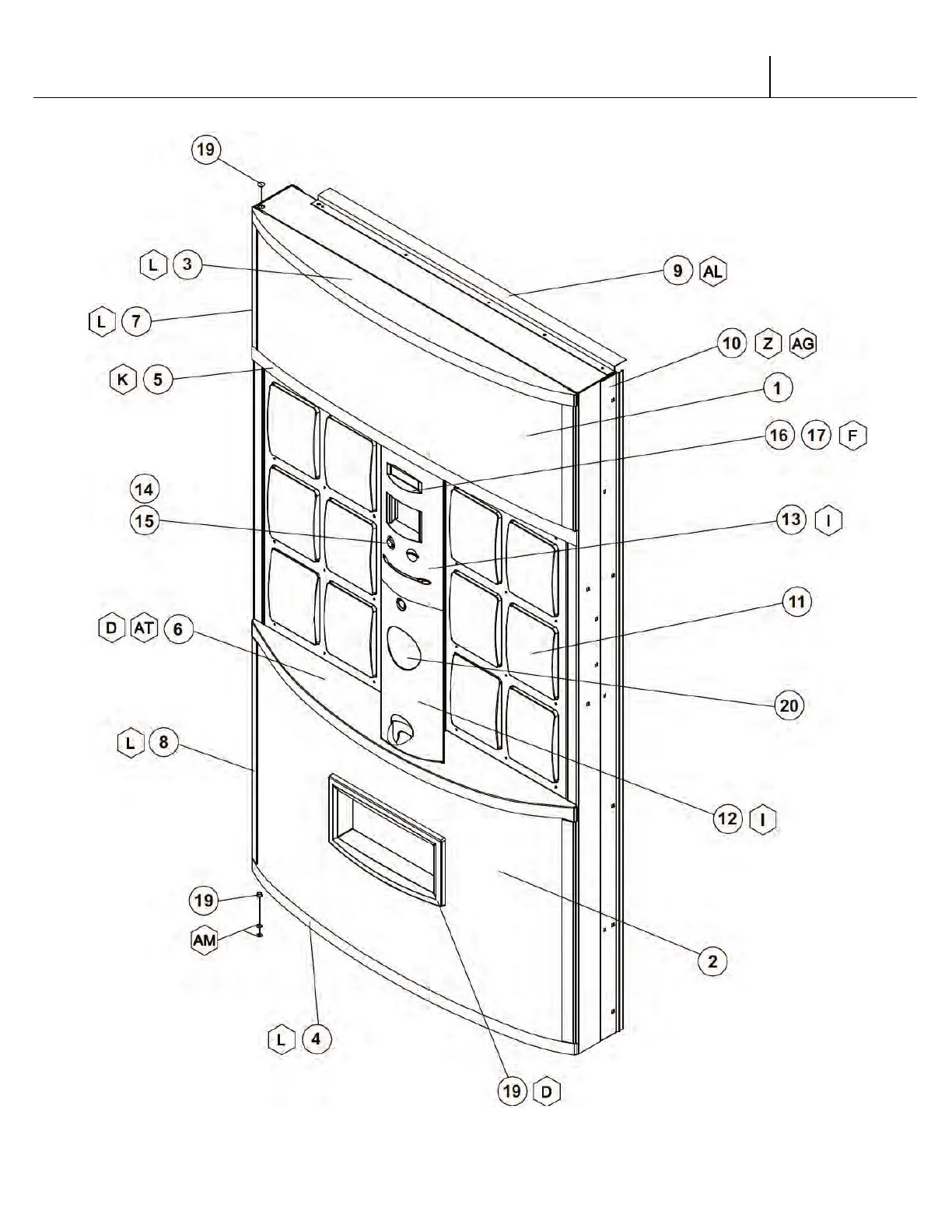 19

L 3

9 AL

L 7

10 Z AG

K 5

1

16 17 F

14

15

13 I

11

D AT 6

20

L 8

12 I

19

AM

2

L 4

19 D