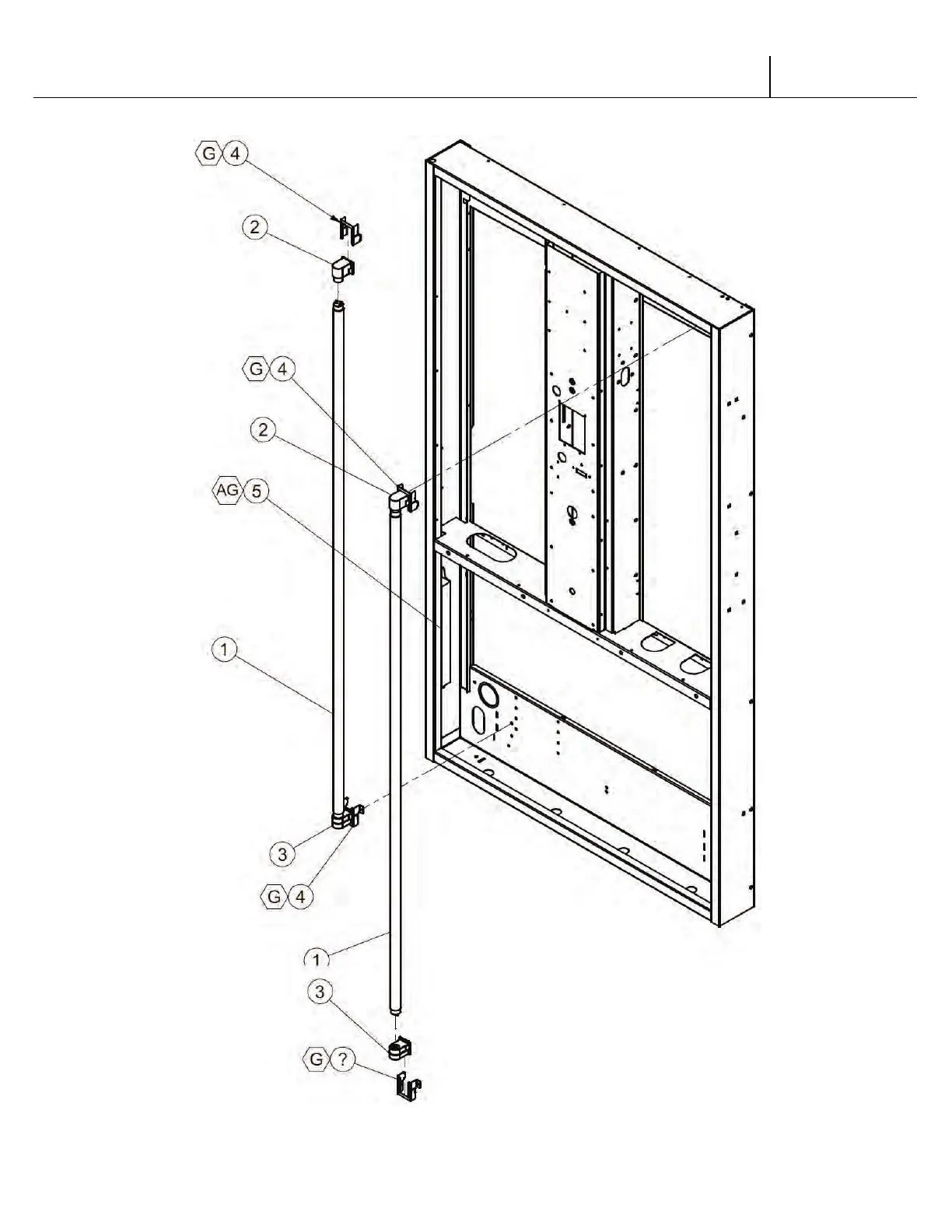 G 4

2

G 4

2

AG 5

1

3

G 4

1

3

G ?