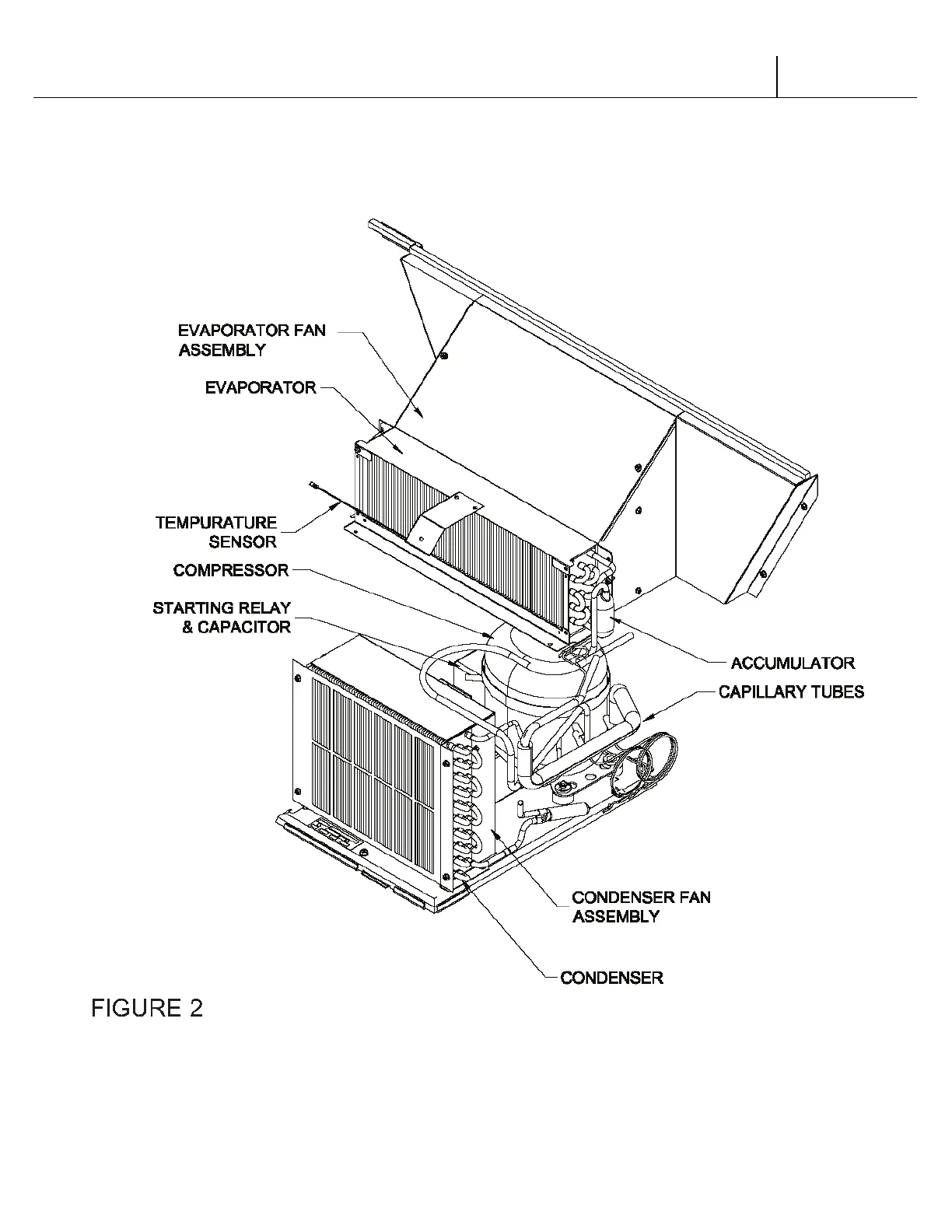 EVAPORATOR FAN ASSEMBLY

EVAPORATOR

TEMPURATURE SENSOR

COMPRESSOR

STARTING RELAY & CAPACITOR

ACCUMULATOR

CAPILLARY TUBES

CONDENSER FAN ASSEMBLY

CONDENSER

FIGURE 2