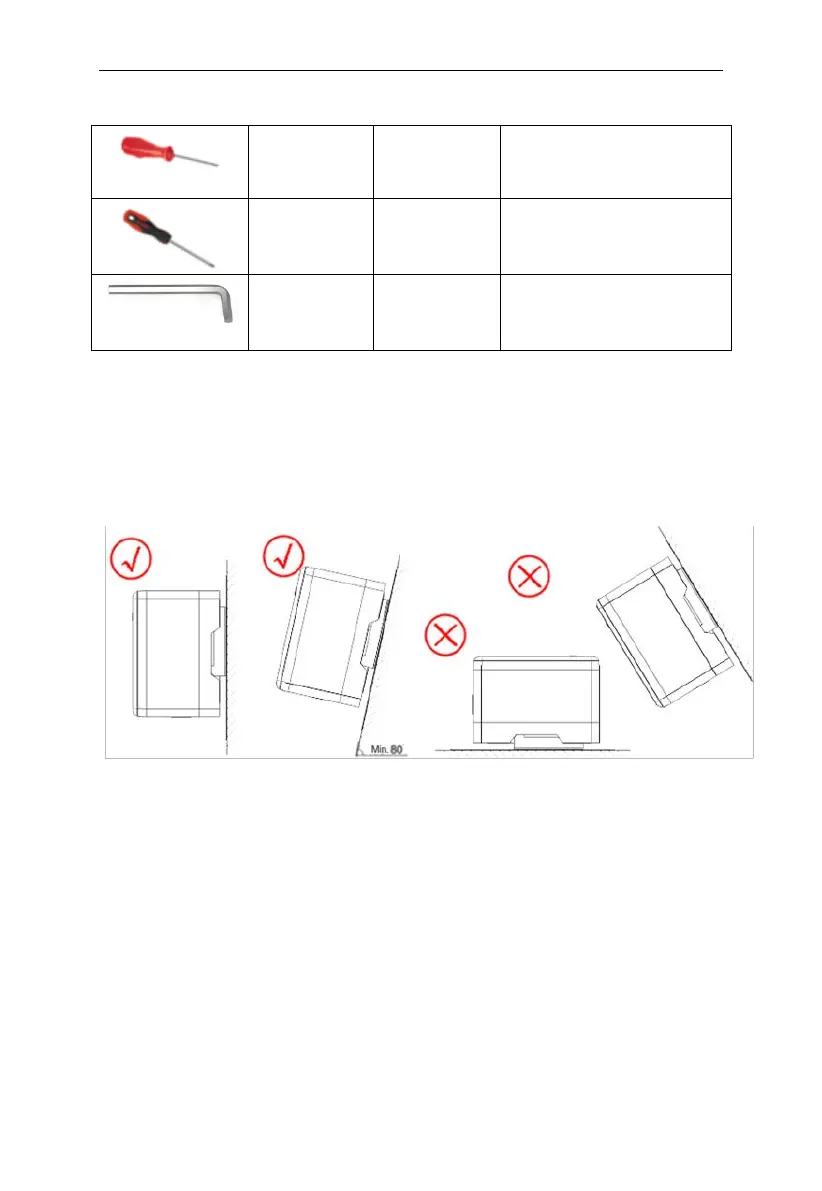 Min. 80