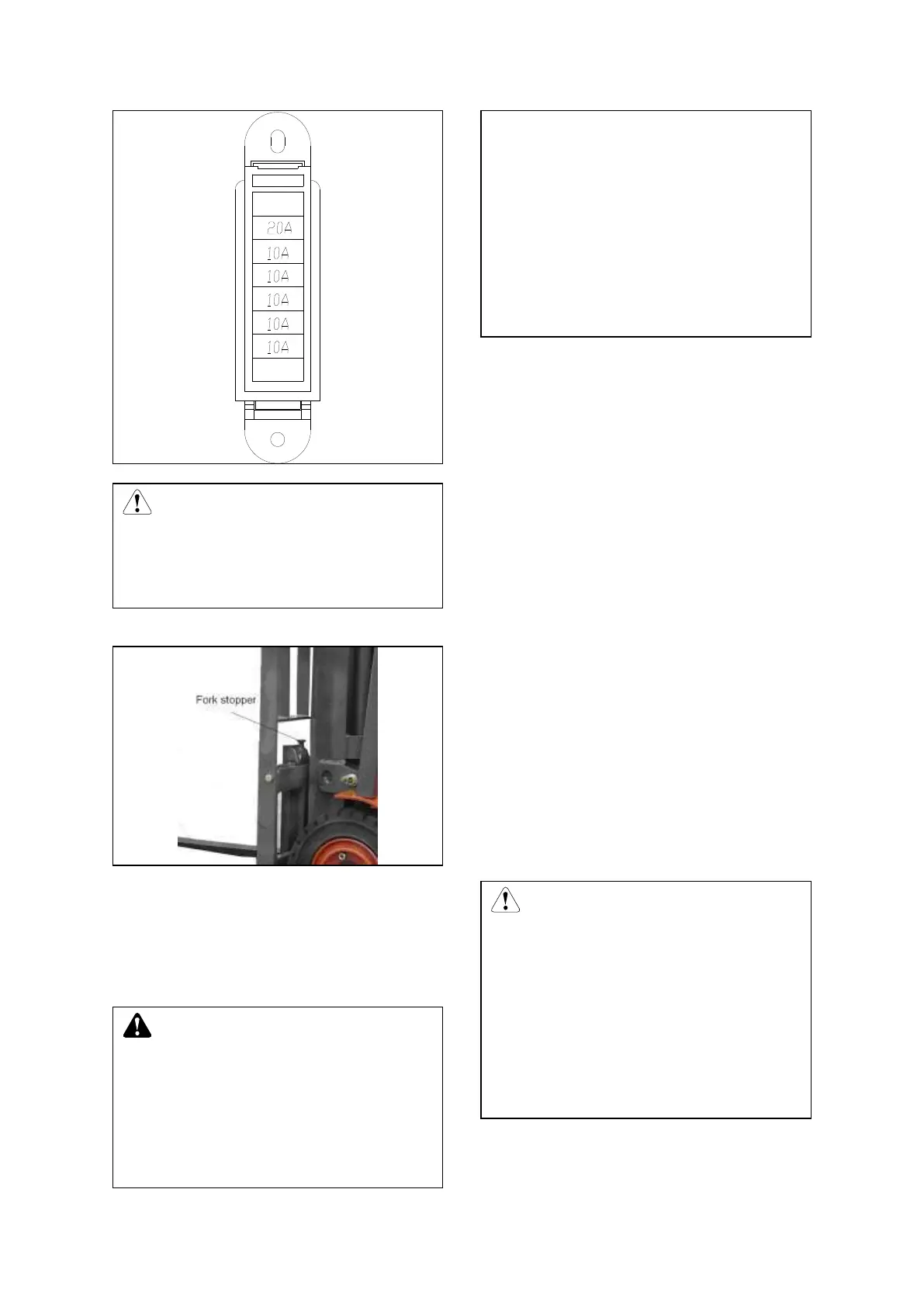 20A
10A
10A
10A
10A
10A

Fork stopper