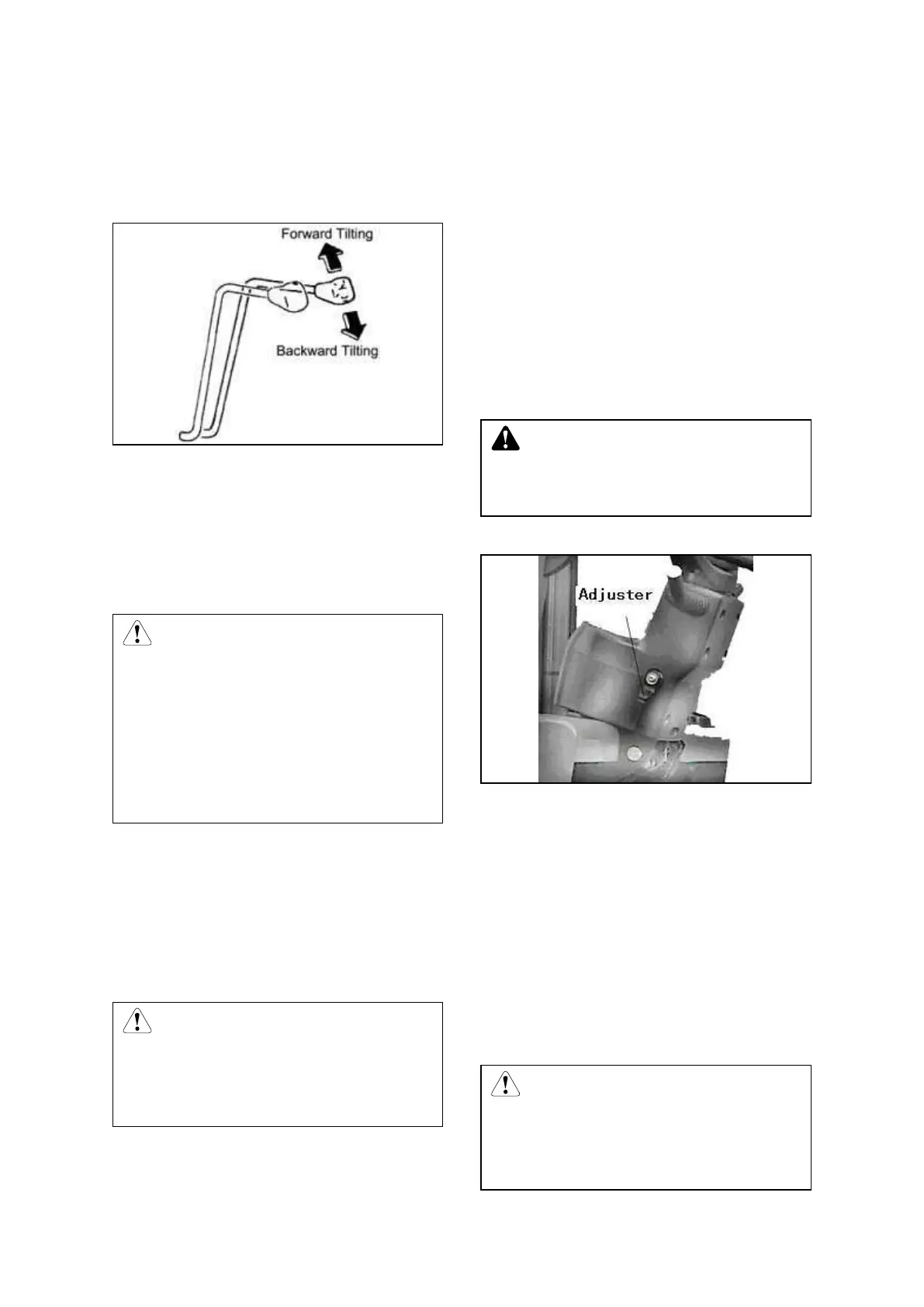 Forward Tilting

Backward Tilting

Adjuster