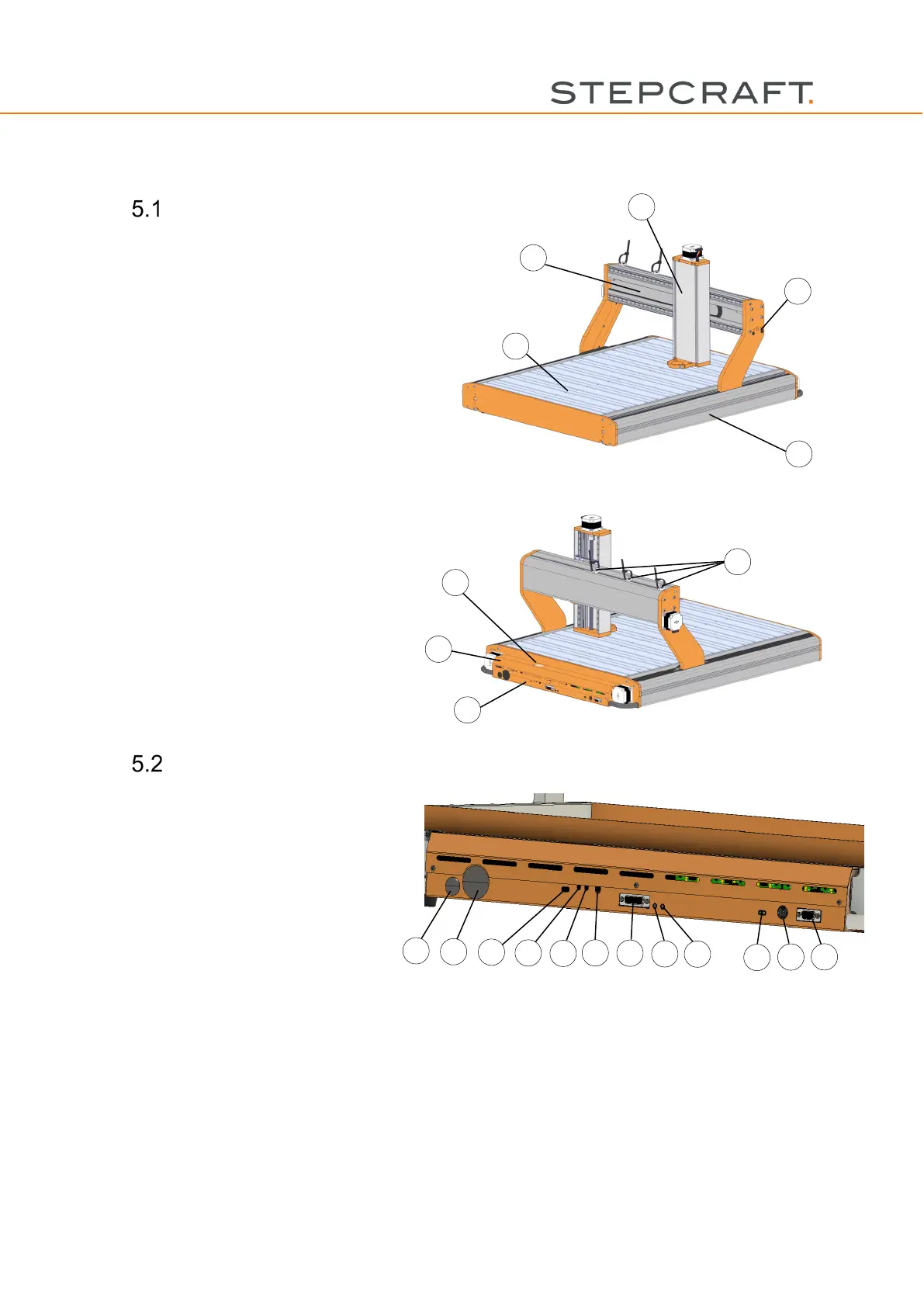 STEPCRAFT.

5.1

5.2