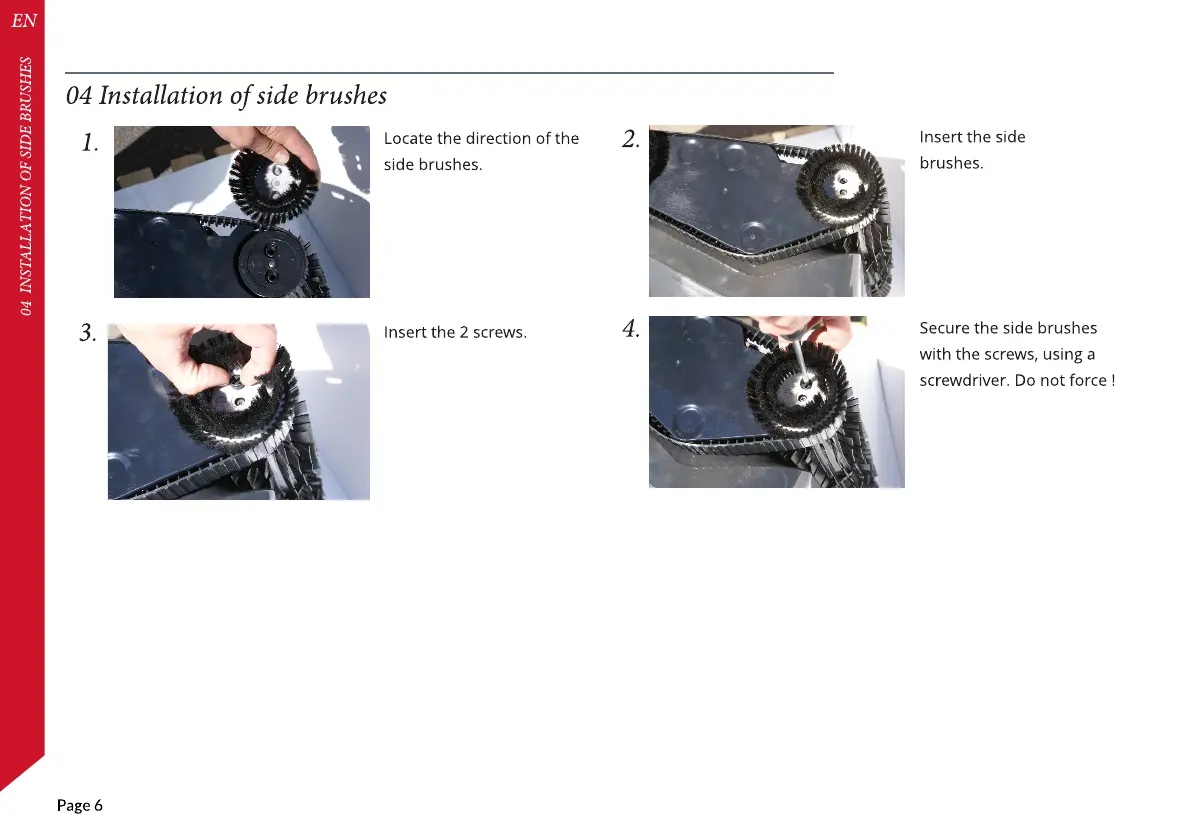 EN

04 INSTALLATION OF SIDE BRUSHES

04 Installation of side brushes

1.

Locate the direction of the side brushes.

2.

Insert the side brushes.

3.

Insert the 2 screws.

4.

Secure the side brushes with the screws, using a screwdriver. Do not force !

Page 6