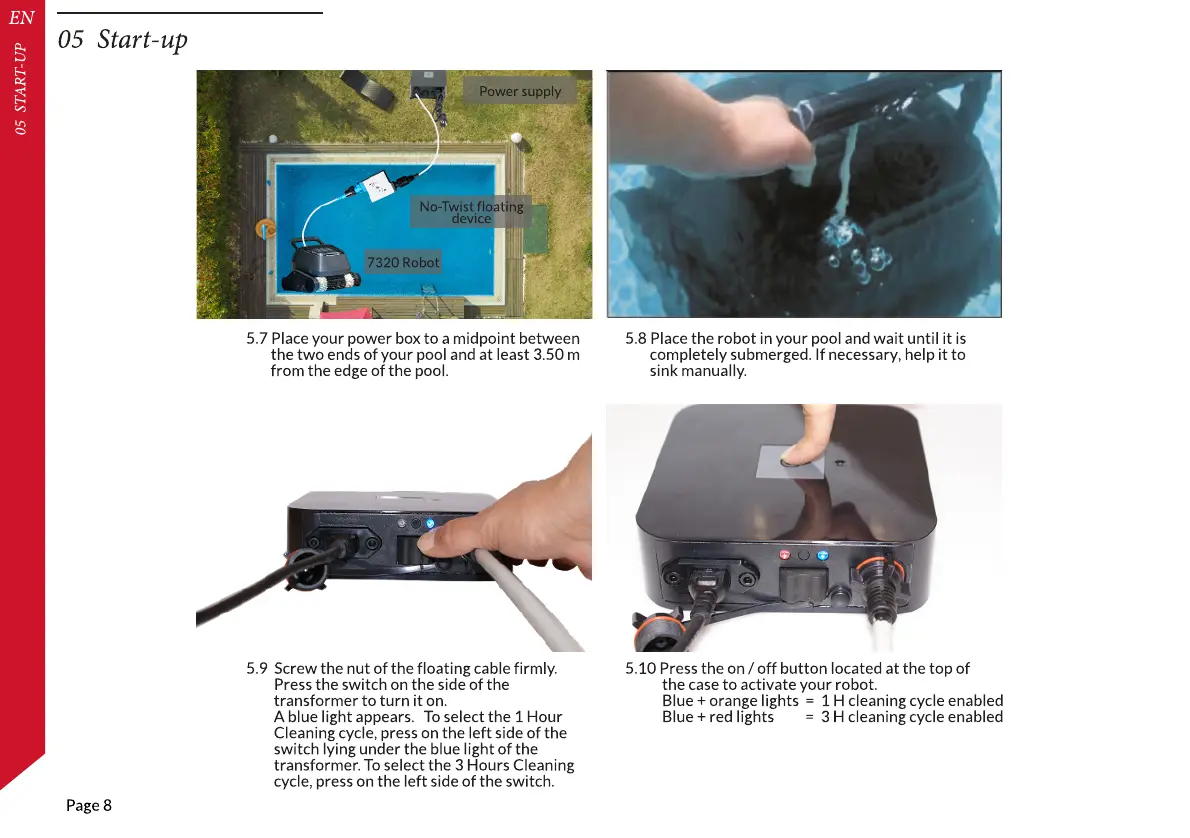 EN

05 START-UP

05 Start-up

Power supply

No-Twist floating device

7320 Robot

5.7 Place your power box to a midpoint between the two ends of your pool and at least 3.50 m from the edge of the pool.

5.8 Place the robot in your pool and wait until it is completely submerged. If necessary, help it to sink manually.

5.9 Screw the nut of the floating cable firmly. Press the switch on the side of the transformer to turn it on.
A blue light appears. To select the 1 Hour Cleaning cycle, press on the left side of the switch lying under the blue light of the transformer. To select the 3 Hours Cleaning cycle, press on the left side of the switch.

5.10 Press the on / off button located at the top of the case to activate your robot.
Blue + orange lights = 1 H cleaning cycle enabled
Blue + red lights = 3 H cleaning cycle enabled

Page 8