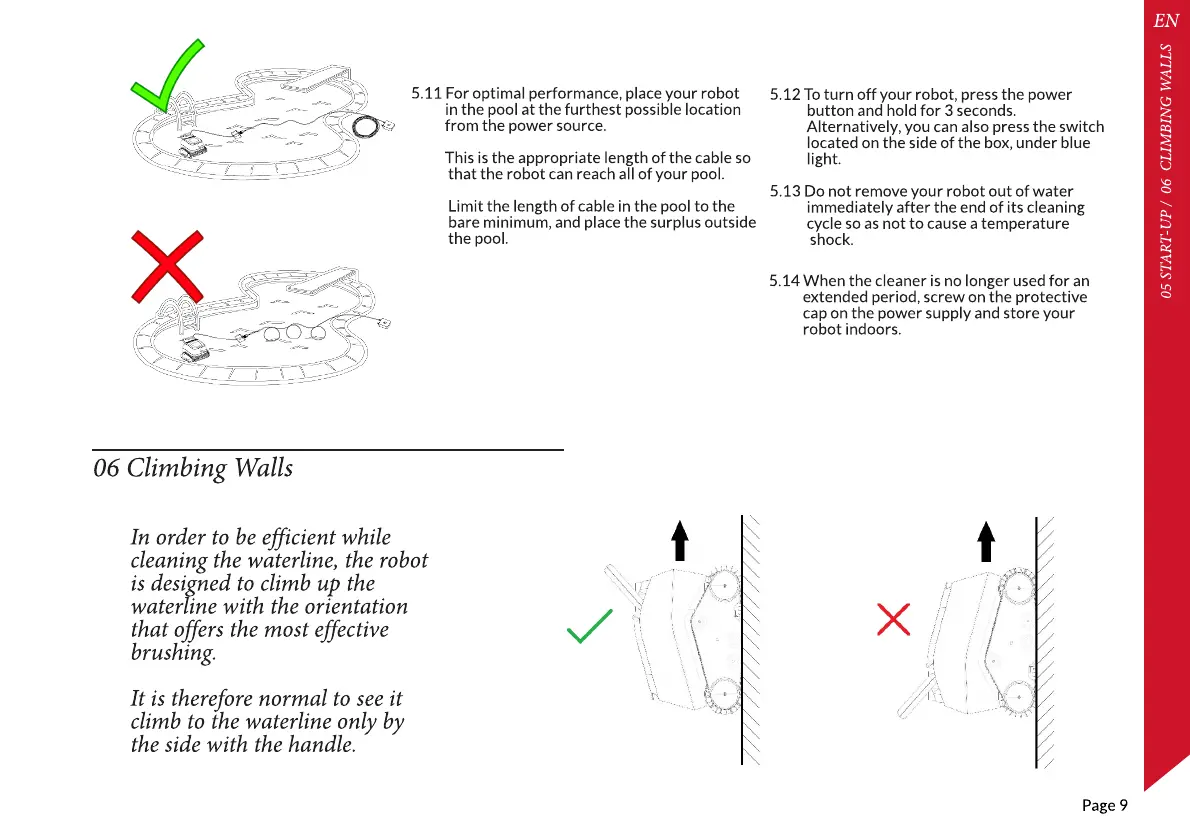 EN

05 START-UP / 06 CLIMBING WALLS

5.11 For optimal performance, place your robot in the pool at the furthest possible location from the power source.

This is the appropriate length of the cable so that the robot can reach all of your pool.

Limit the length of cable in the pool to the bare minimum, and place the surplus outside the pool.

5.12 To turn off your robot, press the power button and hold for 3 seconds. Alternatively, you can also press the switch located on the side of the box, under blue light.

5.13 Do not remove your robot out of water immediately after the end of its cleaning cycle so as not to cause a temperature shock.

5.14 When the cleaner is no longer used for an extended period, screw on the protective cap on the power supply and store your robot indoors.

06 Climbing Walls

In order to be efficient while cleaning the waterline, the robot is designed to climb up the waterline with the orientation that offers the most effective brushing.

It is therefore normal to see it climb to the waterline only by the side with the handle.

Page 9