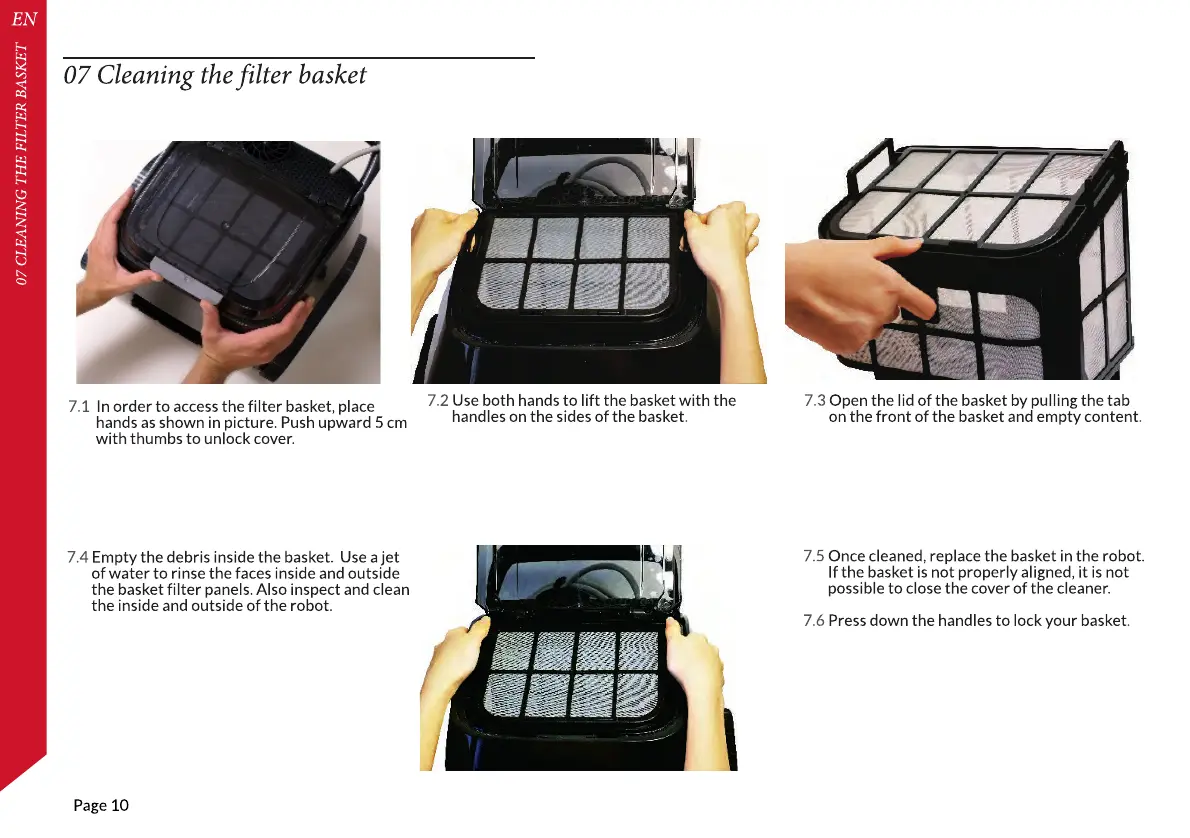 EN

07 CLEANING THE FILTER BASKET

07 Cleaning the filter basket

7.1 In order to access the filter basket, place hands as shown in picture. Push upward 5 cm with thumbs to unlock cover.

7.2 Use both hands to lift the basket with the handles on the sides of the basket.

7.3 Open the lid of the basket by pulling the tab on the front of the basket and empty content.

7.4 Empty the debris inside the basket. Use a jet of water to rinse the faces inside and outside the basket filter panels. Also inspect and clean the inside and outside of the robot.

7.5 Once cleaned, replace the basket in the robot. If the basket is not properly aligned, it is not possible to close the cover of the cleaner.

7.6 Press down the handles to lock your basket.

Page 10