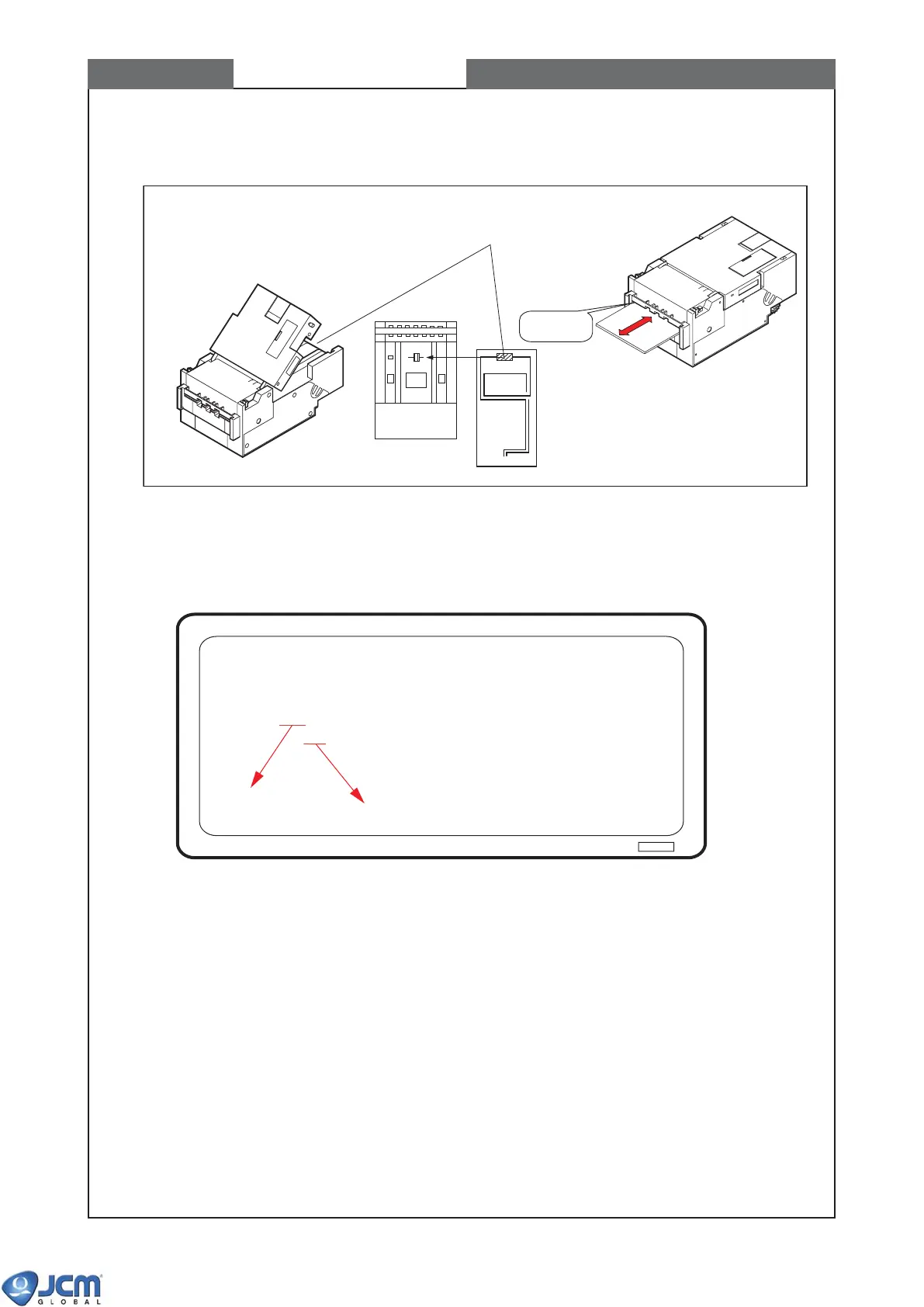 JCM
GLOBAL