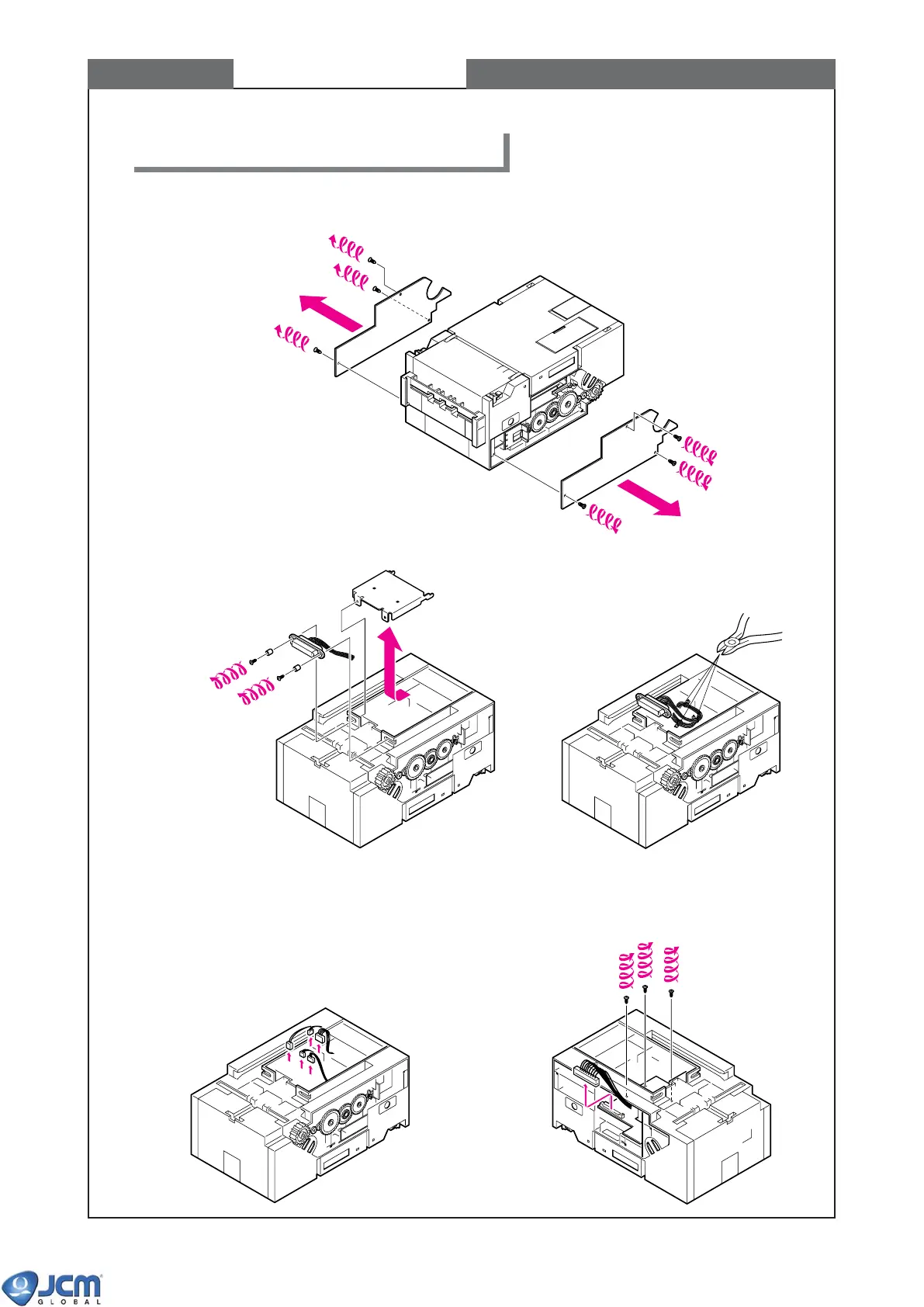 JCM
GLOBAL