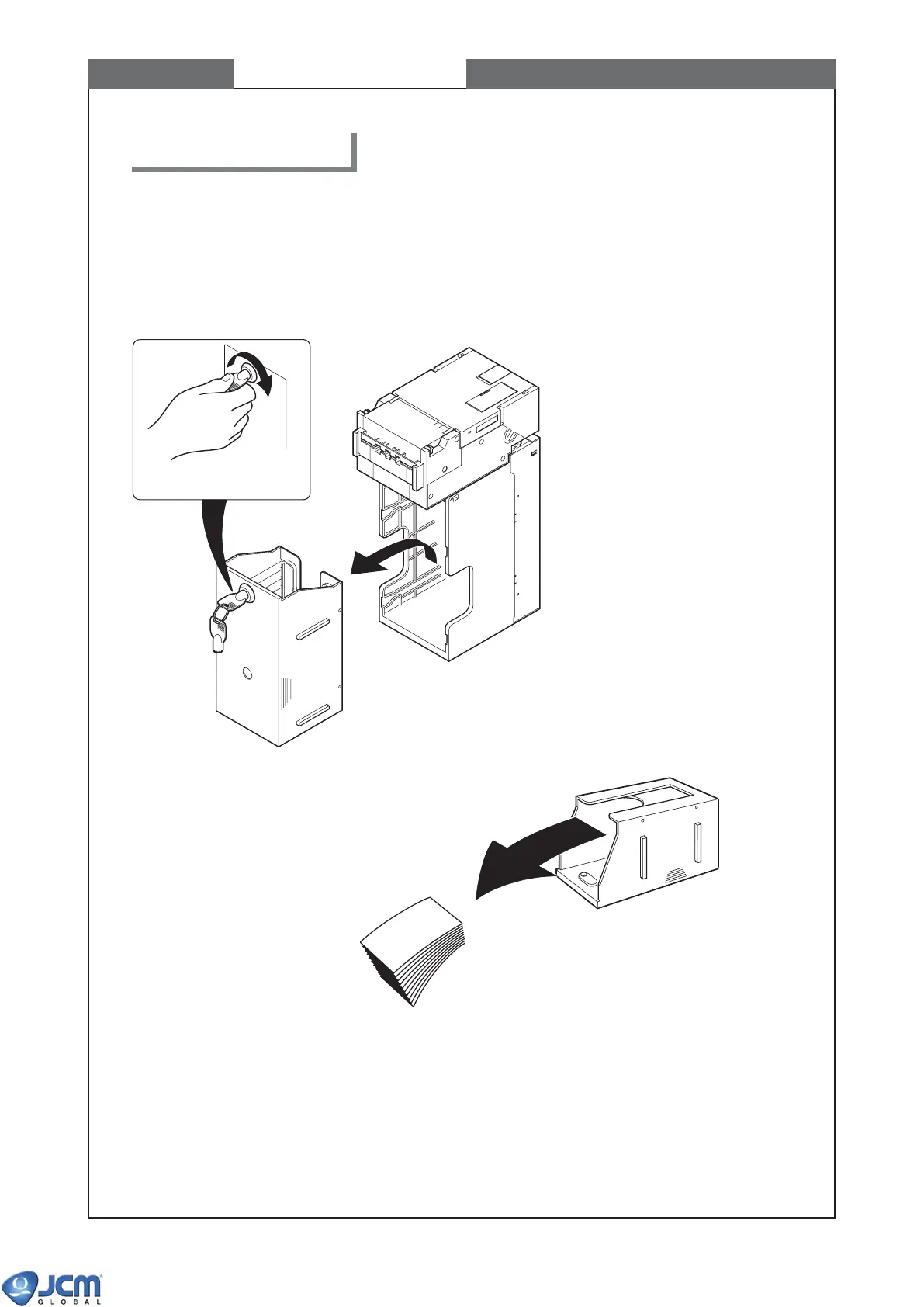 JCM GLOBAL