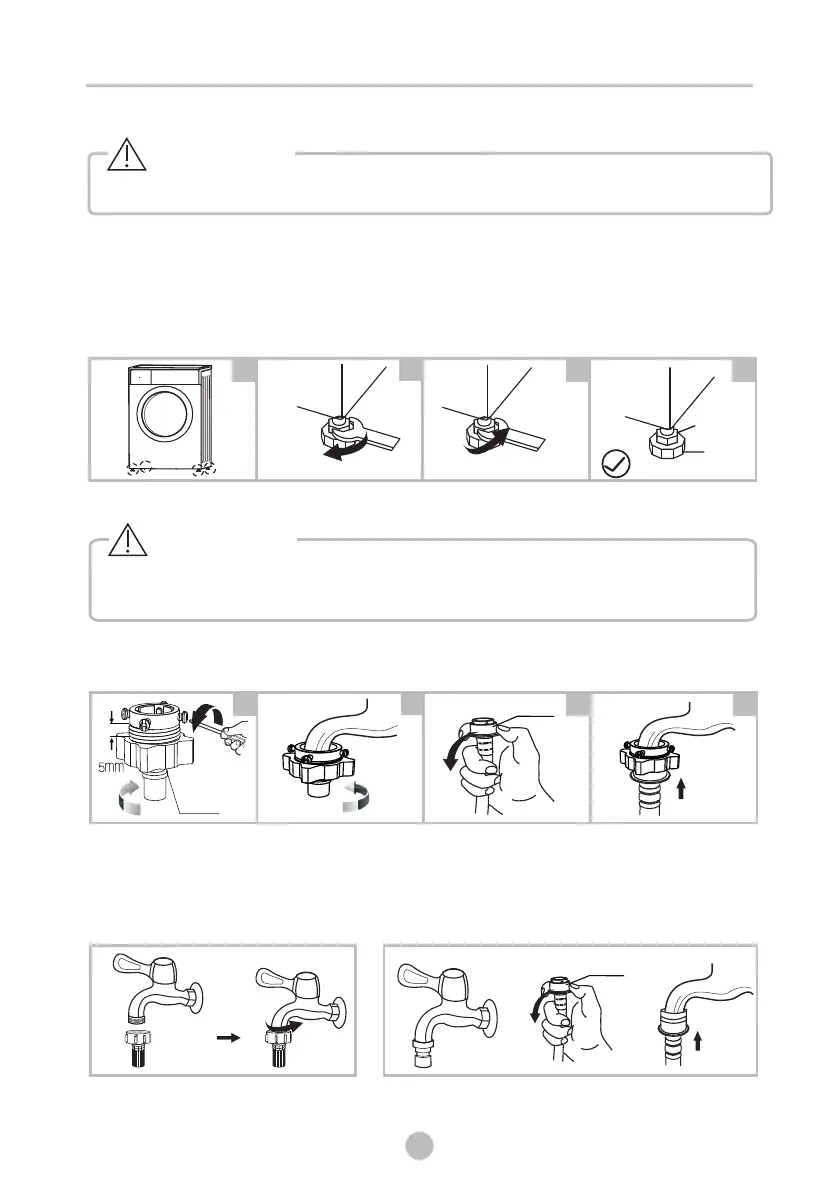 5mm