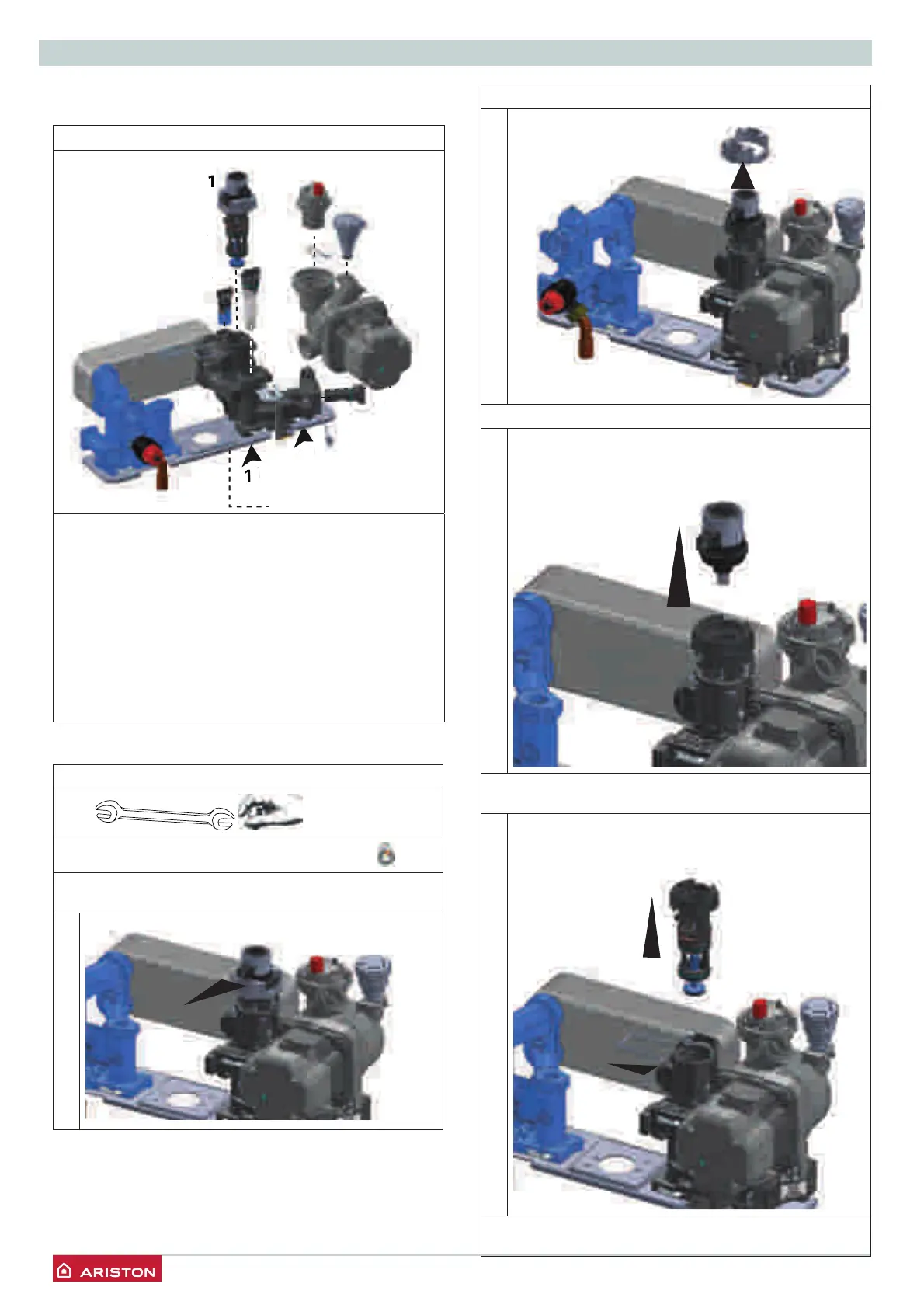 1

1

ARISTON