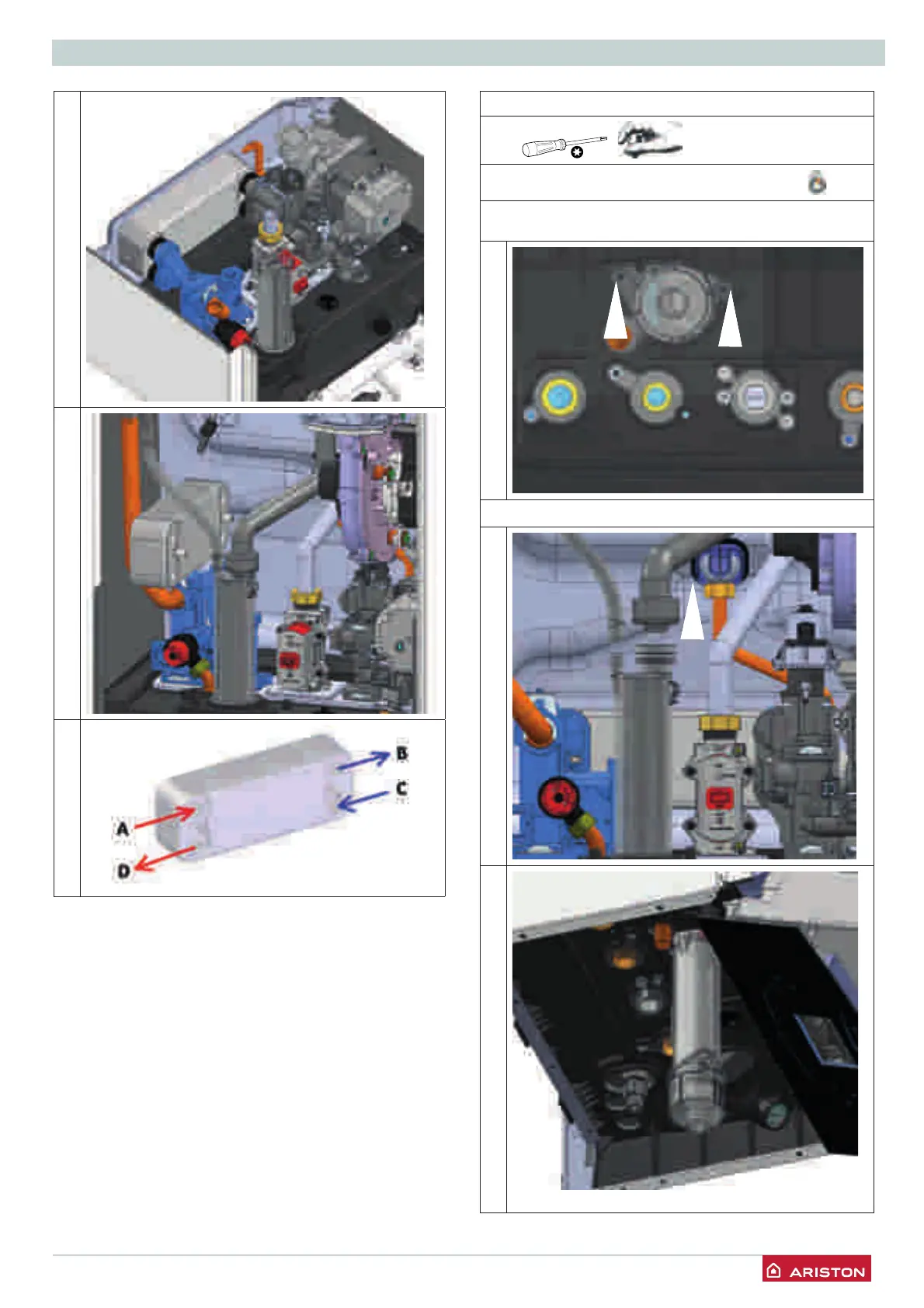 B

C

A

D

ARISTON