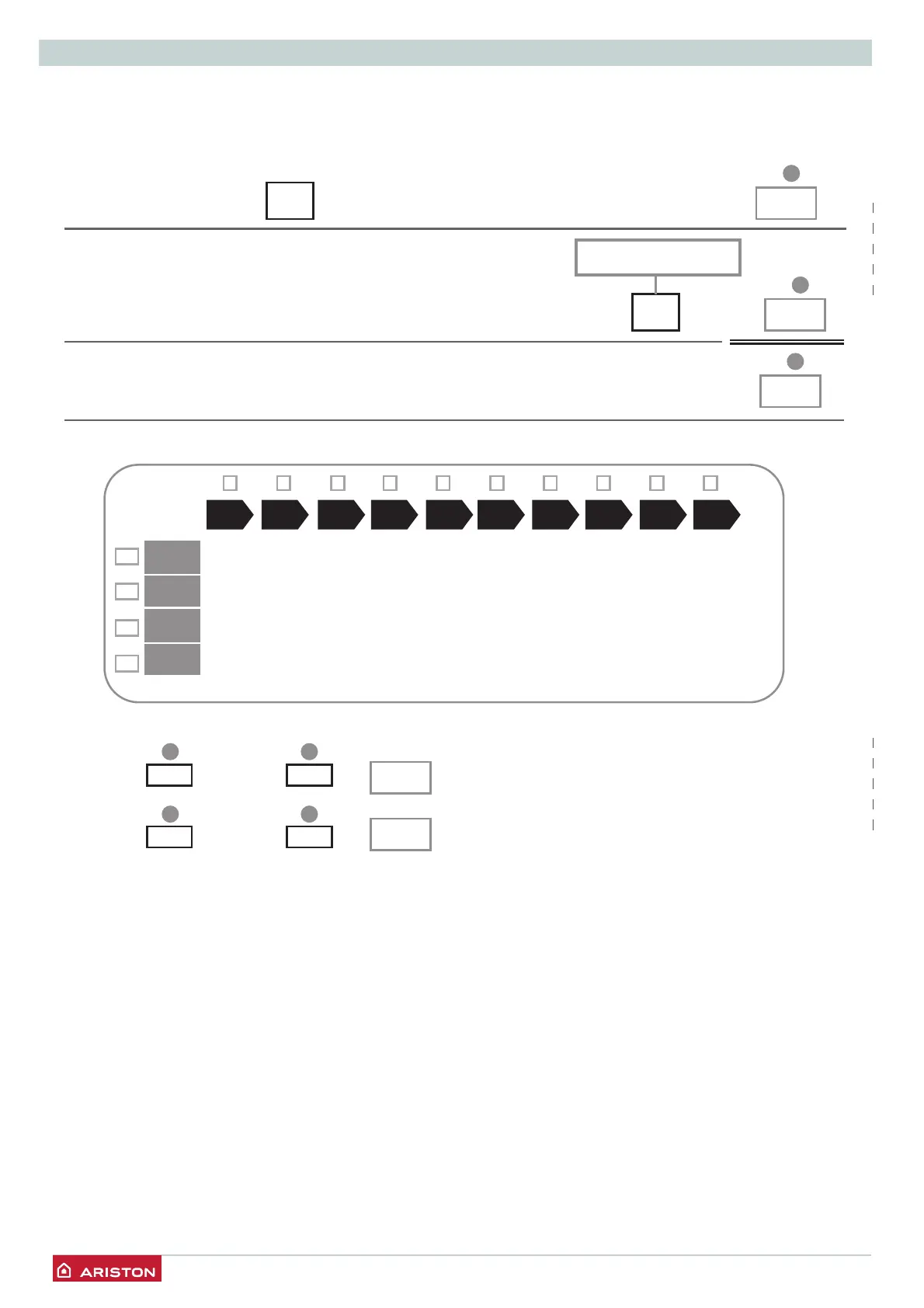 ARISTON