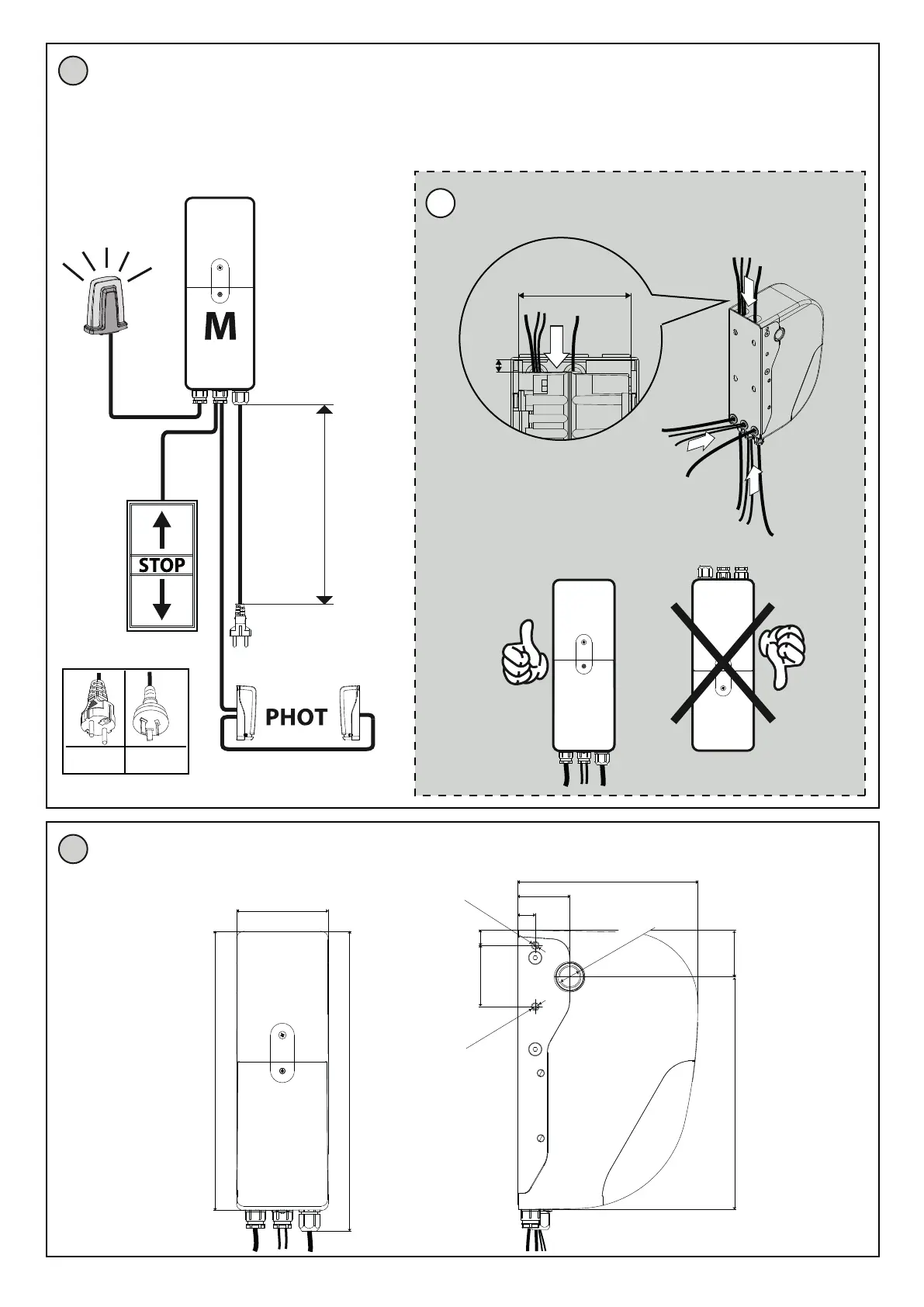 M

STOP

PHOT