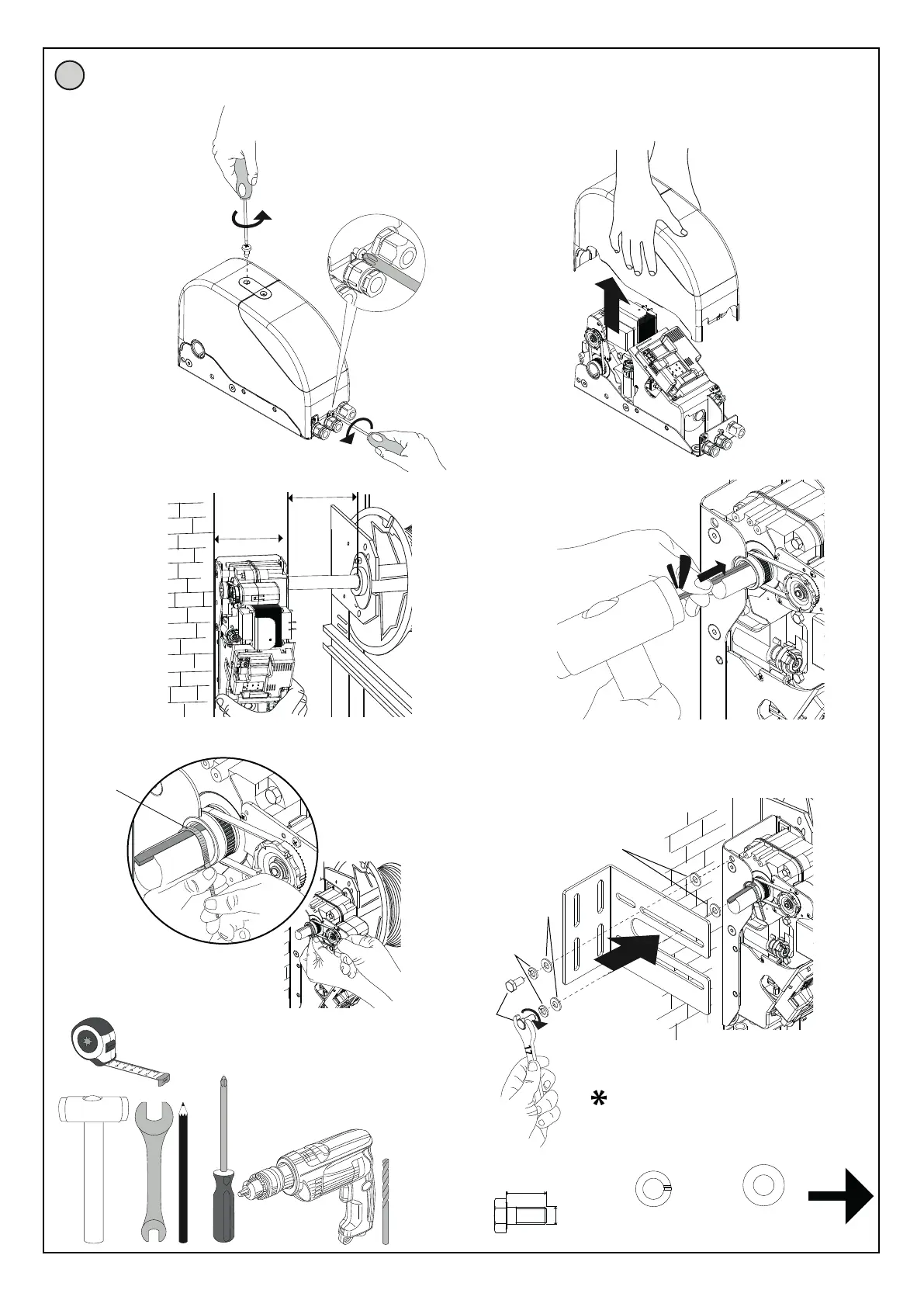 17

*