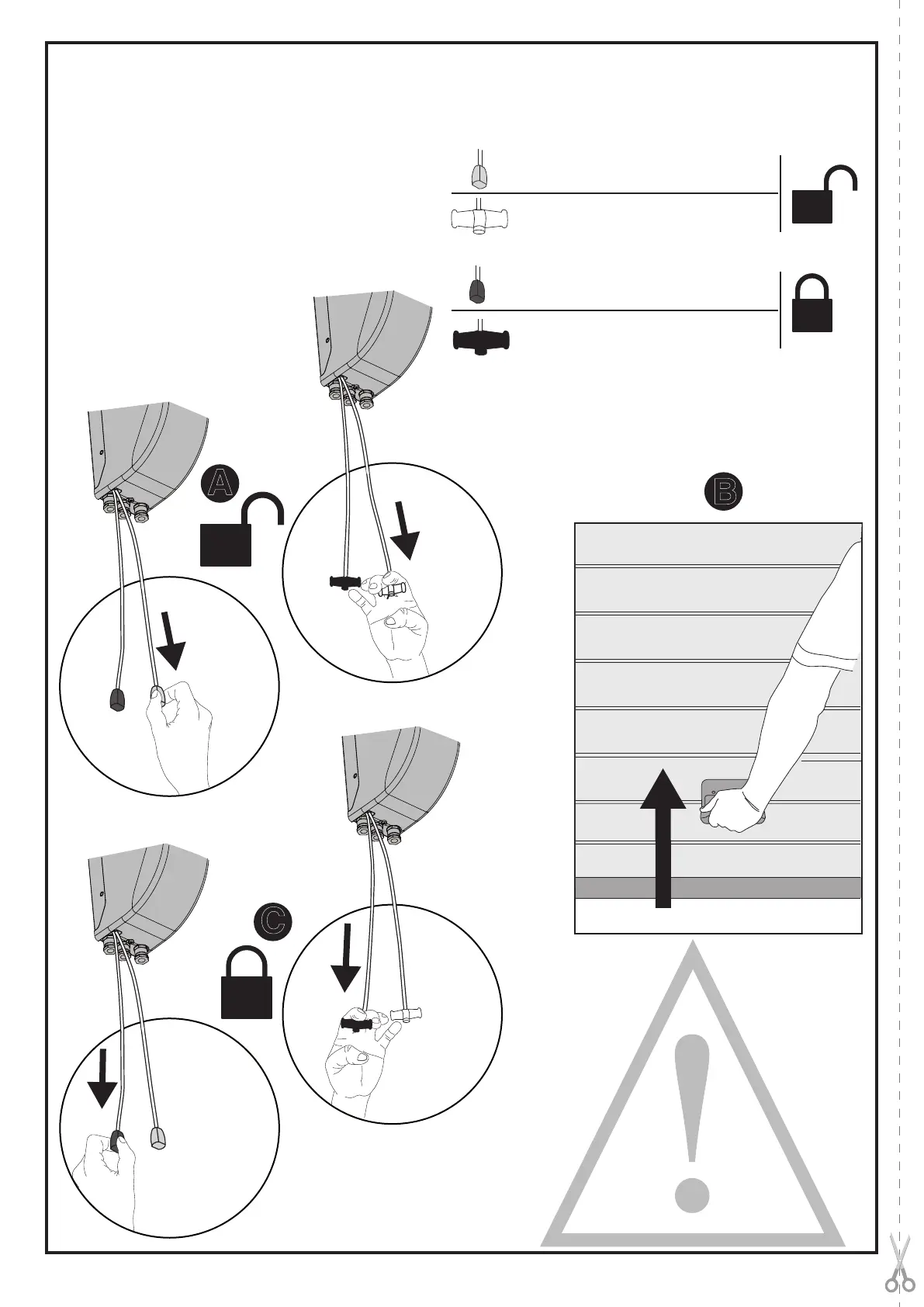 A

B

C