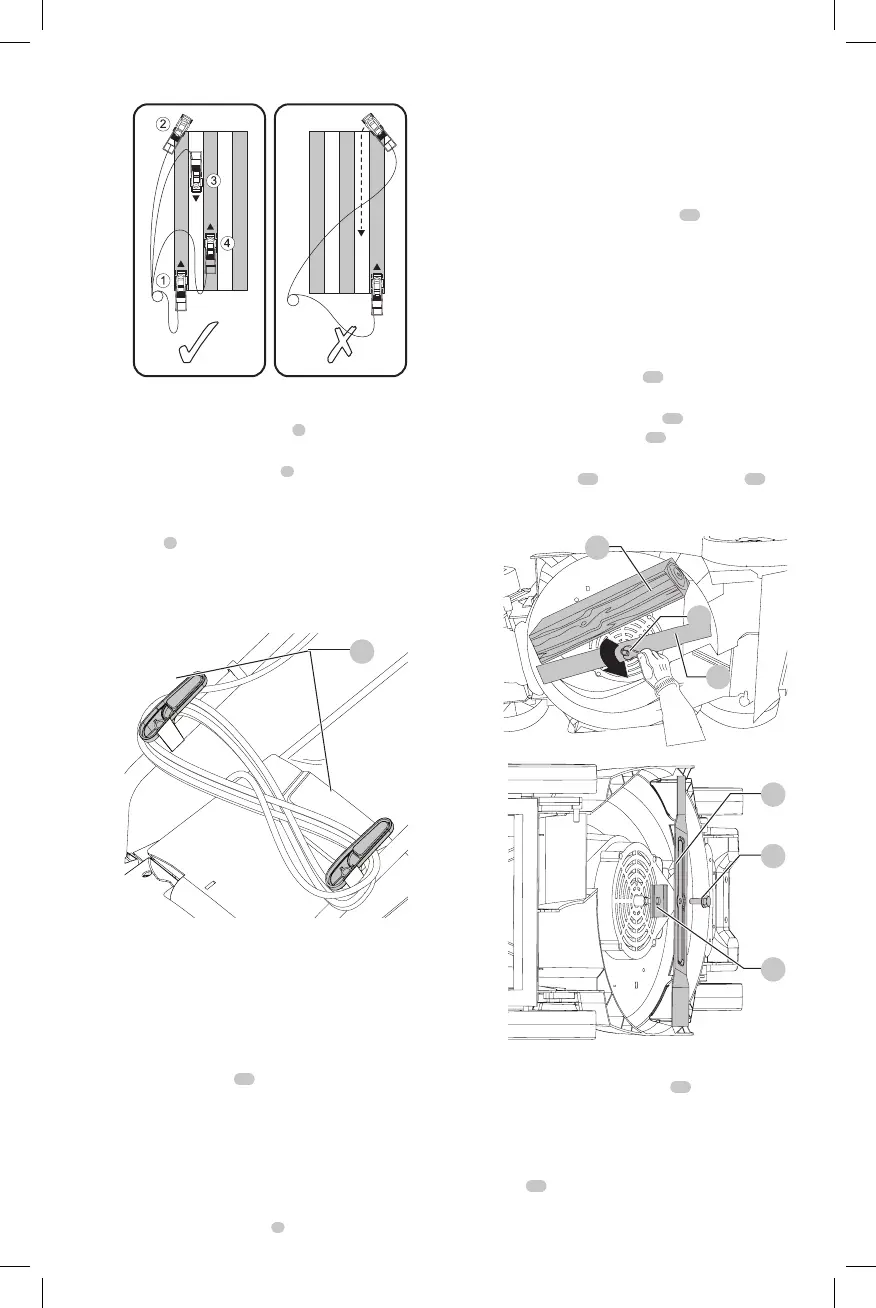 2
3
4
1