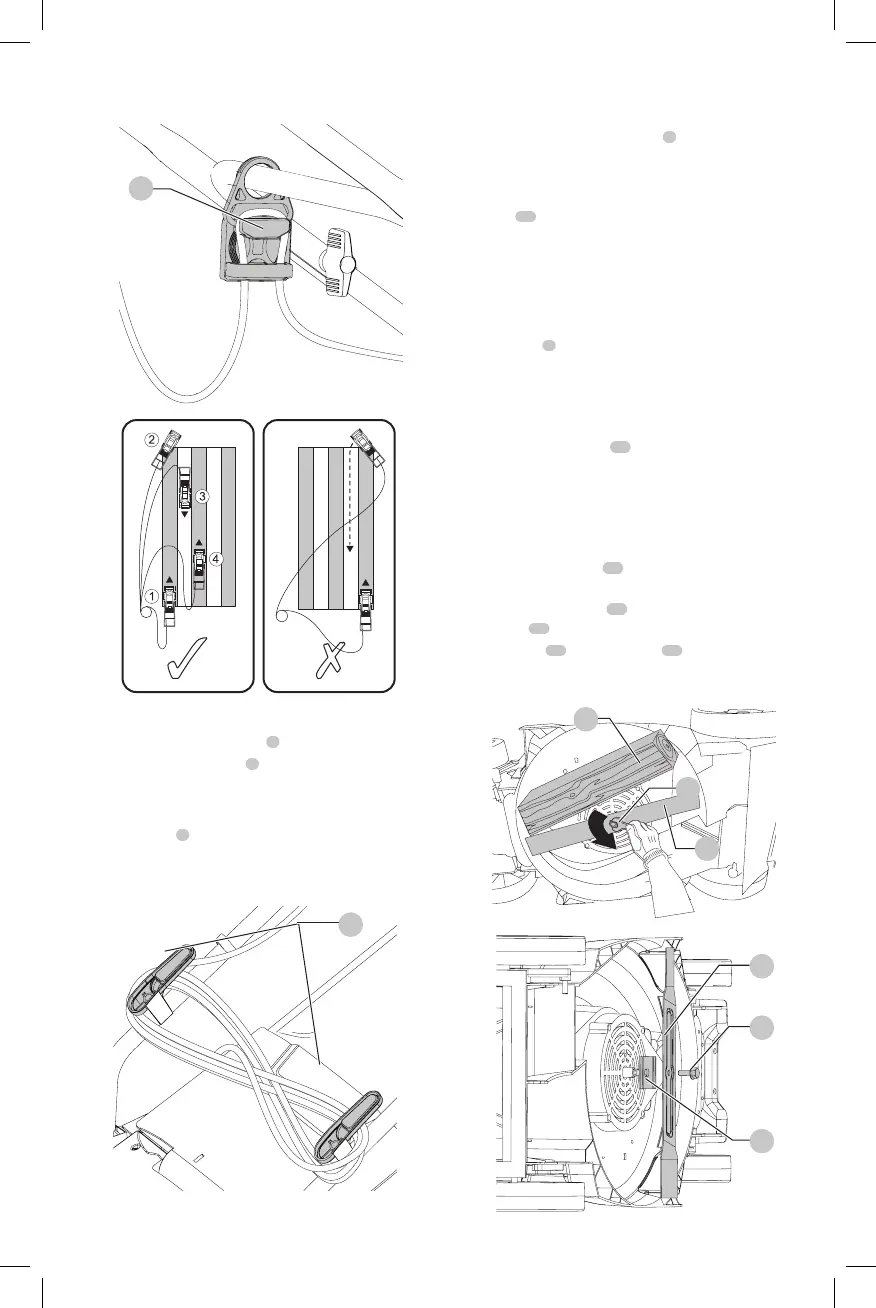 ②
③
④
①