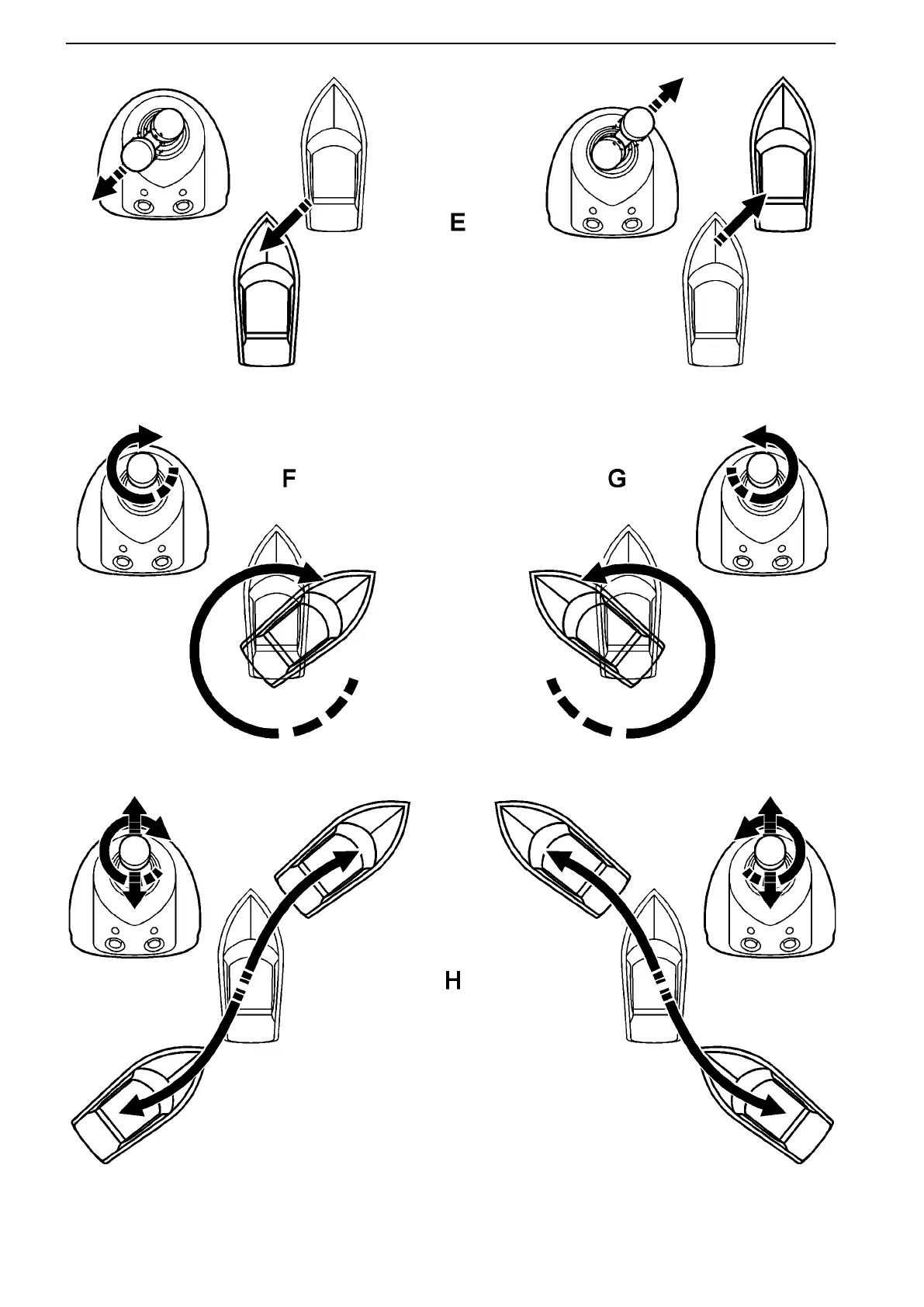 E

F

G

H