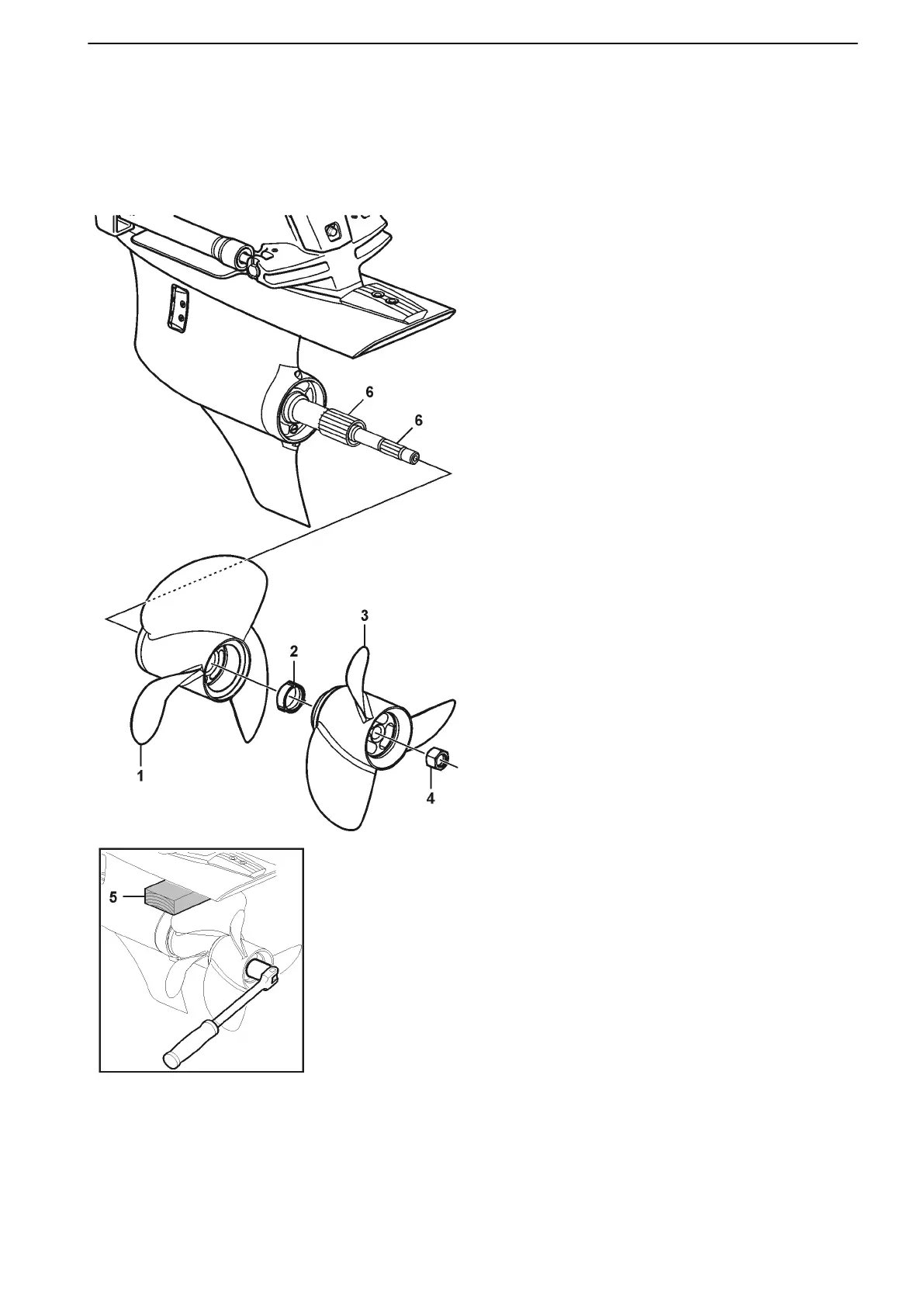 6
6
3
2
1
4
5