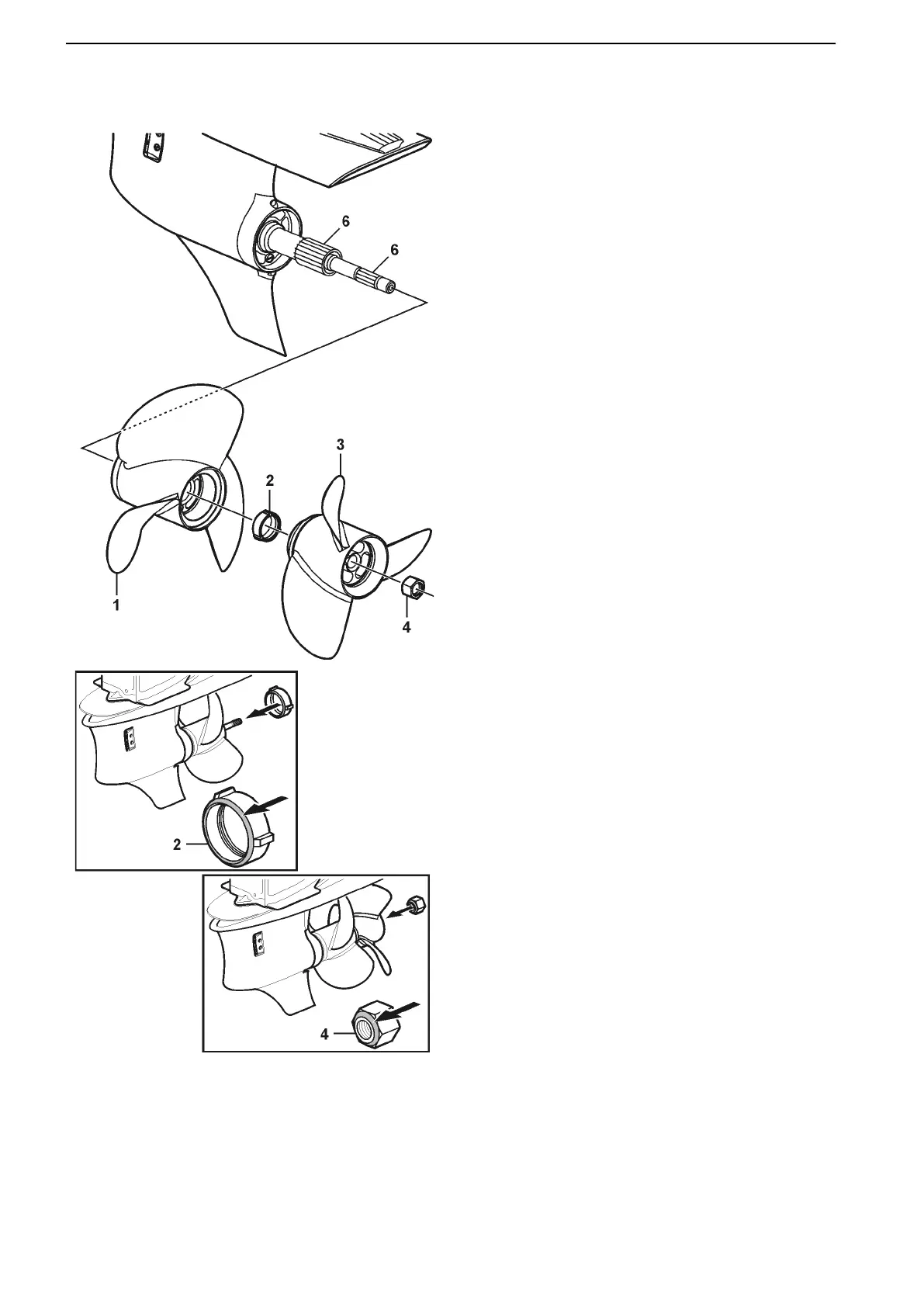 6
6
3
2
1
4
2
4