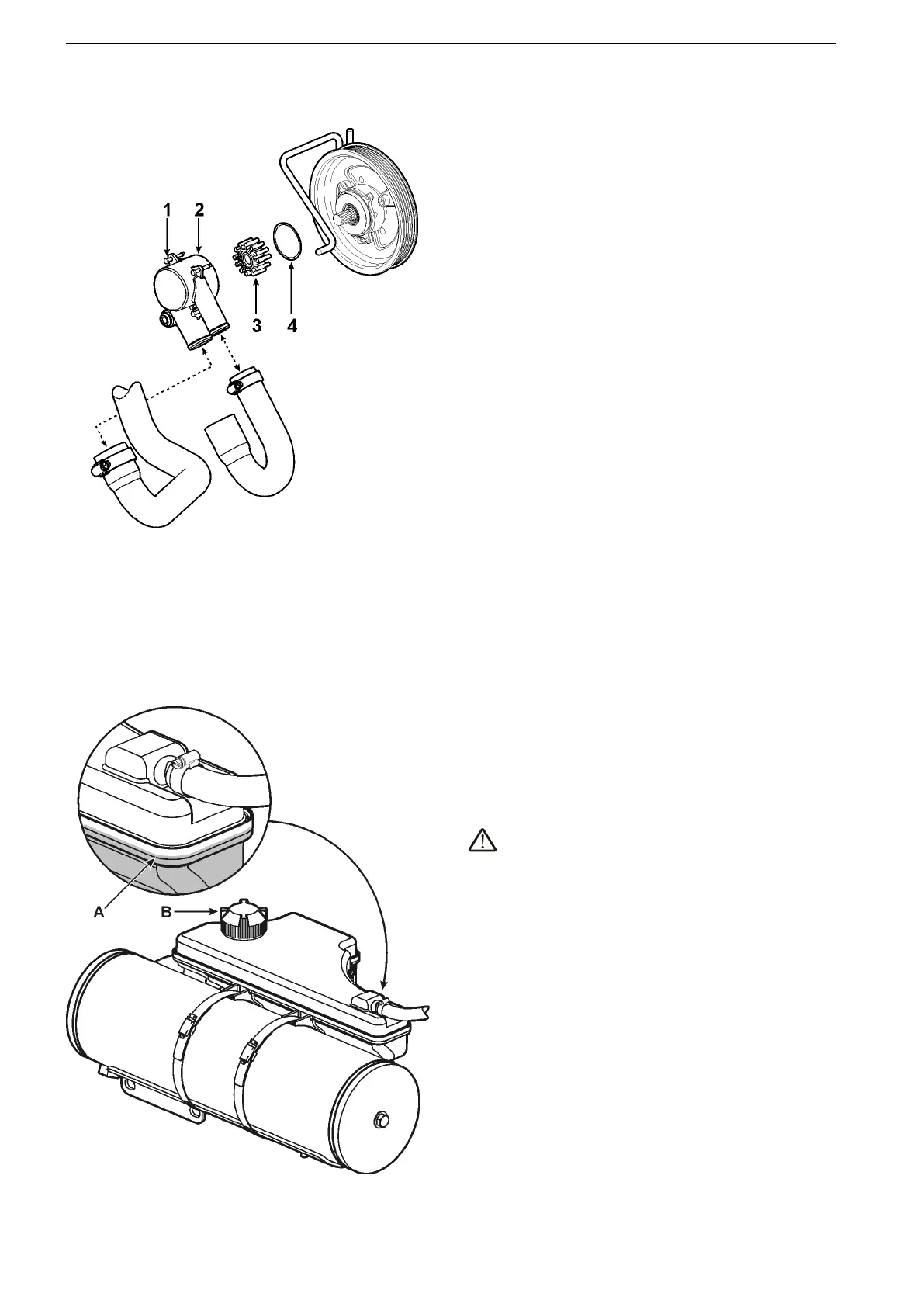 1 2
3 4
A B