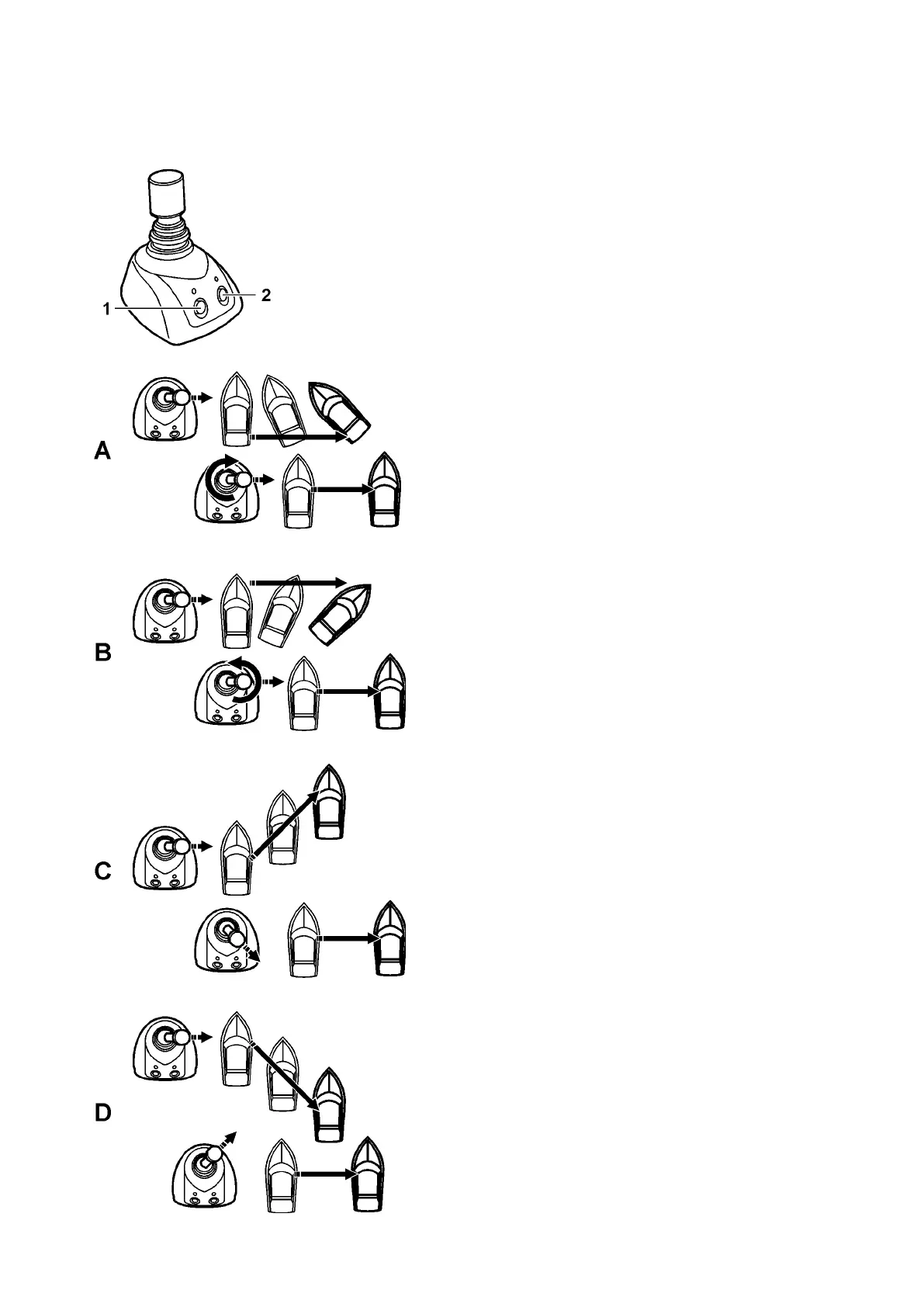 1
2
A
B
C
D