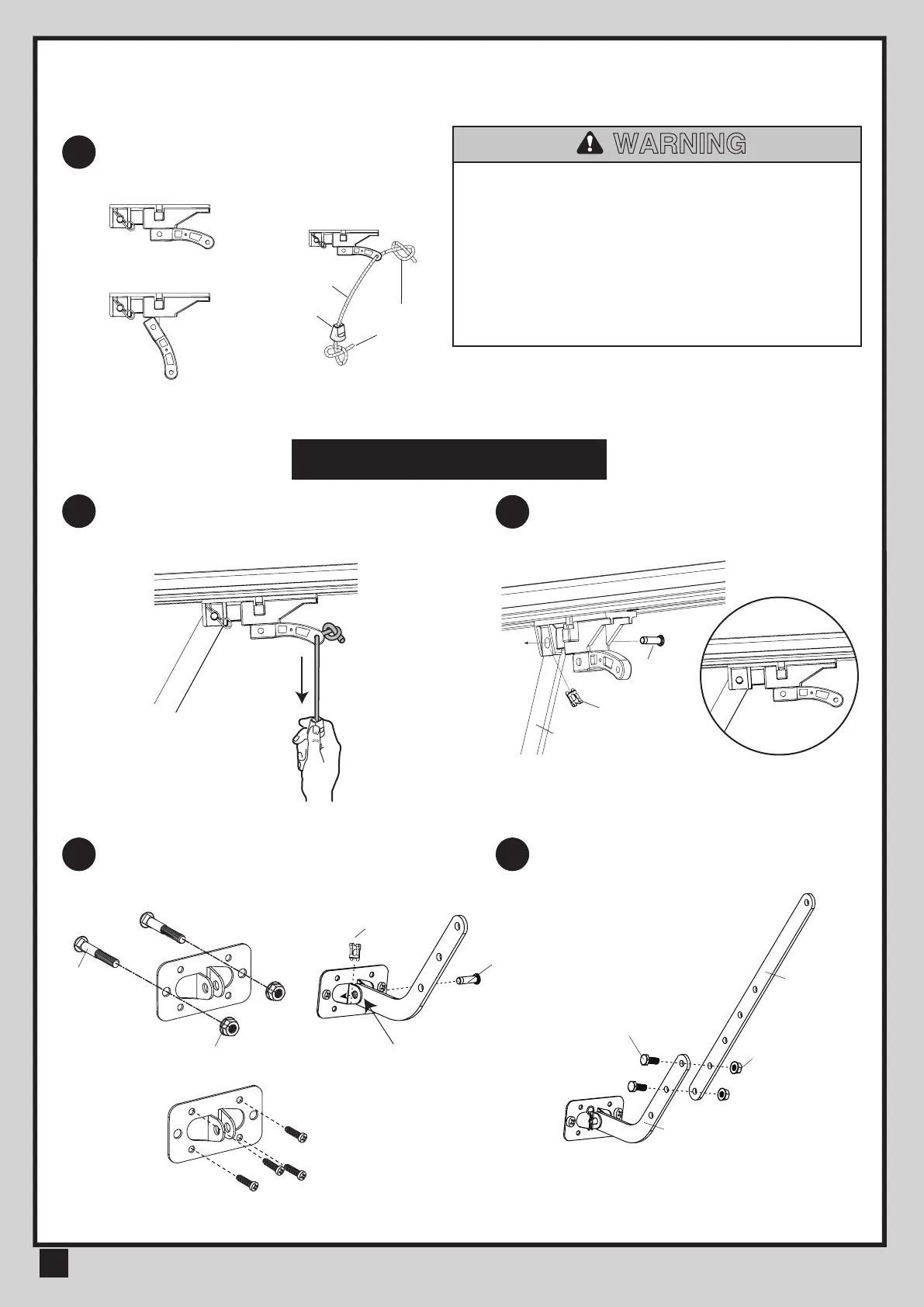 WARNING